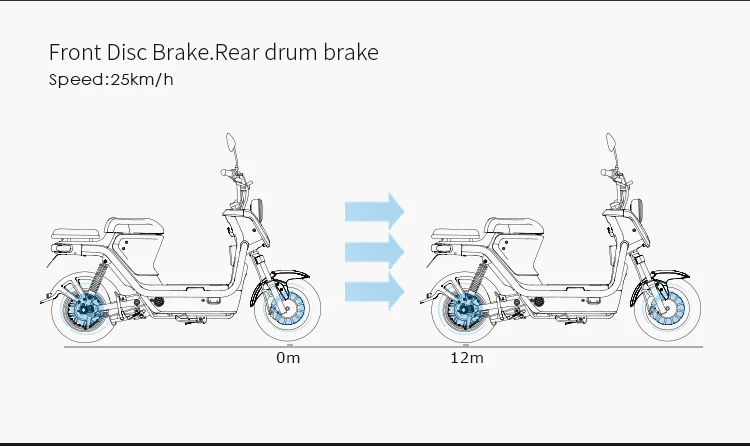 Front Disc Brake.Rear drum brake
Speed:25km/h

0m

12m