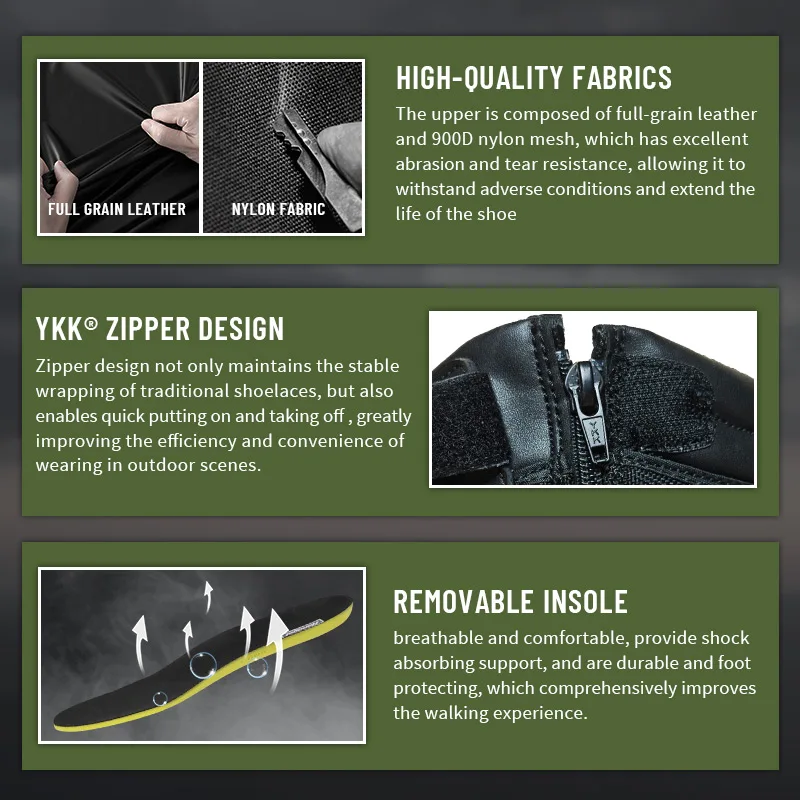 FULL GRAIN LEATHER

NYLON FABRIC

HIGH-QUALITY FABRICS

The upper is composed of full-grain leather and 900D nylon mesh, which has excellent abrasion and tear resistance, allowing it to withstand adverse conditions and extend the life of the shoe

YKK® ZIPPER DESIGN

Zipper design not only maintains the stable wrapping of traditional shoelaces, but also enables quick putting on and taking off , greatly improving the efficiency and convenience of wearing in outdoor scenes.

YKK

REMOVABLE INSOLE

breathable and comfortable, provide shock absorbing support, and are durable and foot protecting, which comprehensively improves the walking experience.