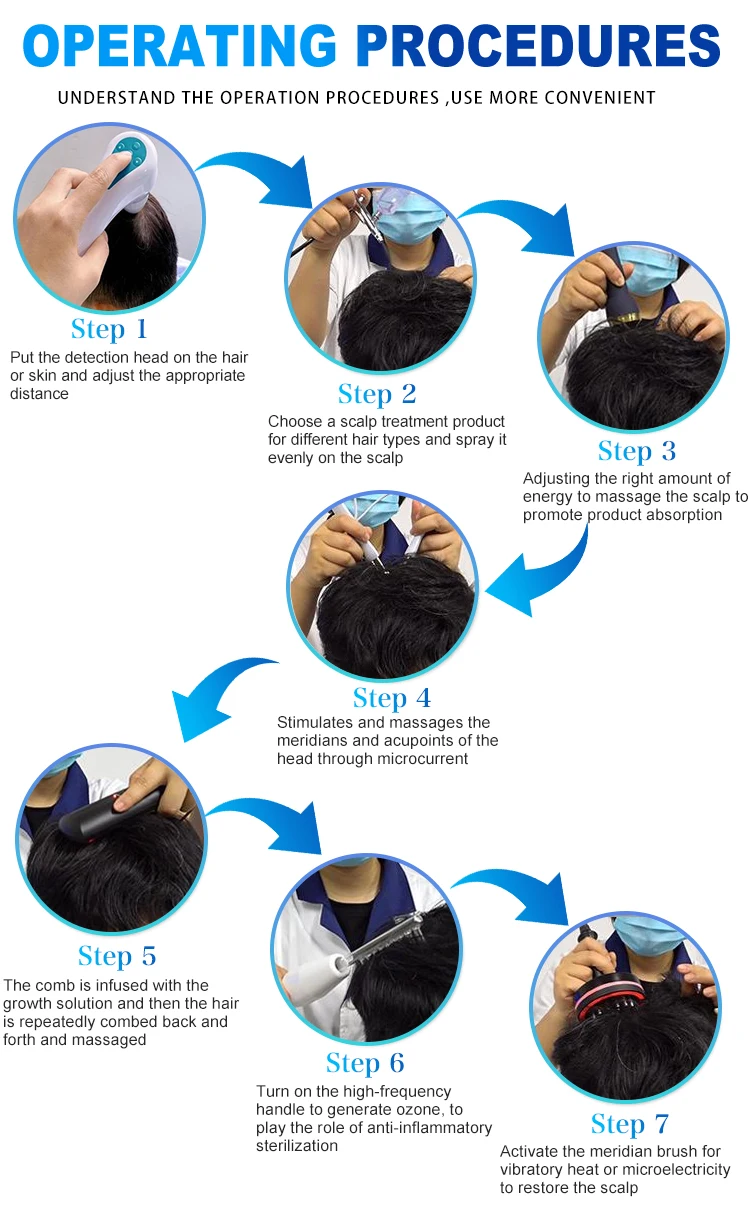 OPERATING PROCEDURES

UNDERSTAND THE OPERATION PROCEDURES ,USE MORE CONVENIENT

Step 1
Put the detection head on the hair or skin and adjust the appropriate distance

Step 2
Choose a scalp treatment product for different hair types and spray it evenly on the scalp

Step 3
Adjusting the right amount of energy to massage the scalp to promote product absorption

Step 4
Stimulates and massages the meridians and acupoints of the head through microcurrent

Step 5
The comb is infused with the growth solution and then the hair is repeatedly combed back and forth and massaged

Step 6
Turn on the high-frequency handle to generate ozone, to play the role of anti-inflammatory sterilization

Step 7
Activate the meridian brush for vibratory heat or microelectricity to restore the scalp