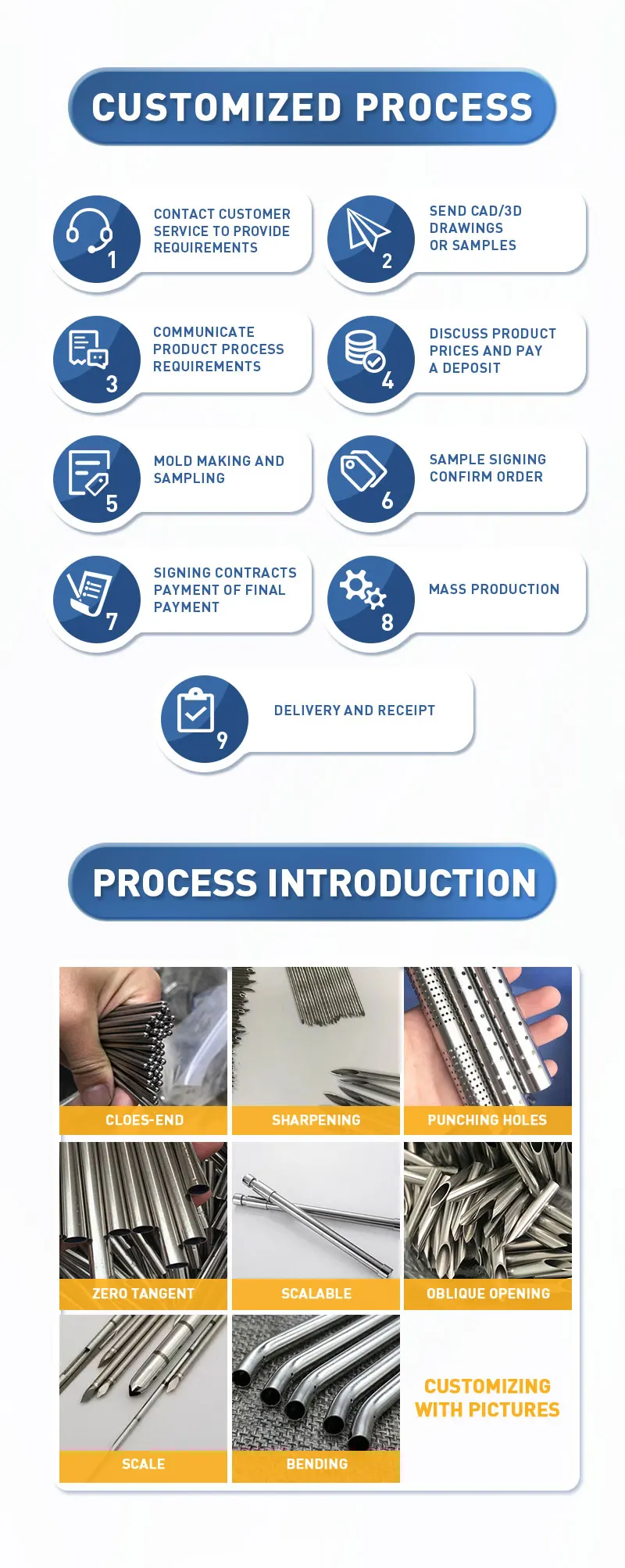 CUSTOMIZED PROCESS

1 CONTACT CUSTOMER SERVICE TO PROVIDE REQUIREMENTS

2 SEND CAD/3D DRAWINGS OR SAMPLES

3 COMMUNICATE PRODUCT PROCESS REQUIREMENTS

4 DISCUSS PRODUCT PRICES AND PAY A DEPOSIT

5 MOLD MAKING AND SAMPLING

6 SAMPLE SIGNING CONFIRM ORDER

7 SIGNING CONTRACTS PAYMENT OF FINAL PAYMENT

8 MASS PRODUCTION

9 DELIVERY AND RECEIPT

PROCESS INTRODUCTION

CLOES-END

SHARPENING

PUNCHING HOLES

ZERO TANGENT

SCALABLE

OBLIQUE OPENING

SCALE

BENDING

CUSTOMIZING WITH PICTURES