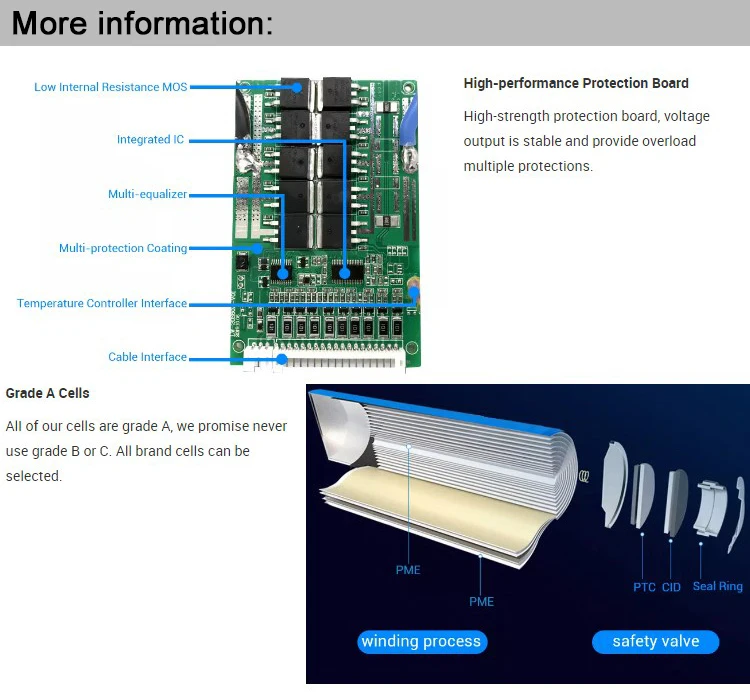 More information:

Low Internal Resistance MOS

Integrated IC

Multi-equalizer

Multi-protection Coating

Temperature Controller Interface

Cable Interface

High-performance Protection Board

High-strength protection board, voltage output is stable and provide overload multiple protections.

Grade A Cells

All of our cells are grade A, we promise never use grade B or C. All brand cells can be selected.

PME

PME

PTC CID Seal Ring

winding process

safety valve