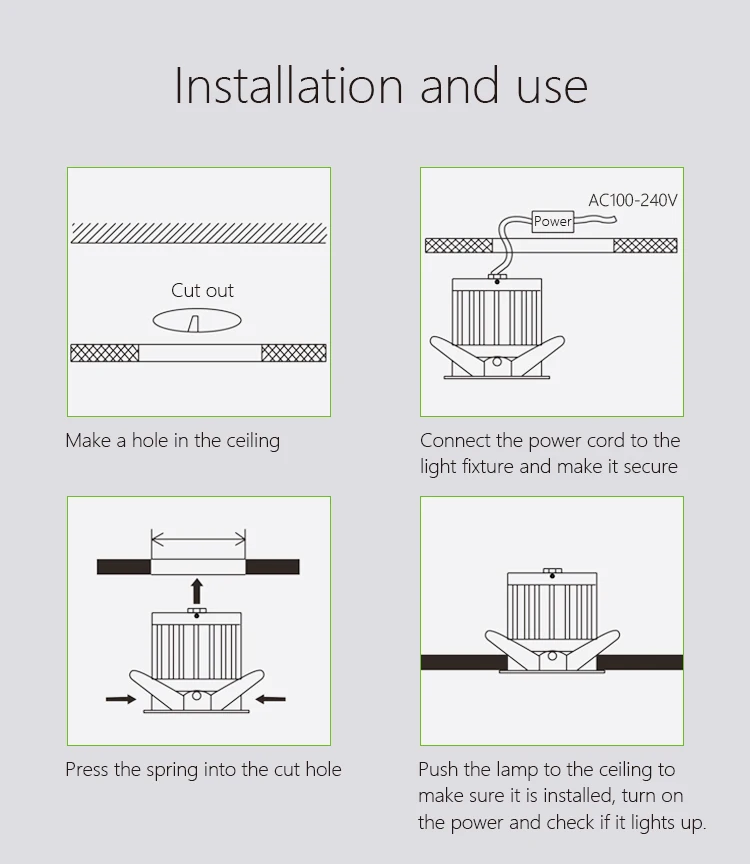 Installation and use

Cut out

Make a hole in the ceiling

AC100-240V

Power

Connect the power cord to the light fixture and make it secure

Press the spring into the cut hole

Push the lamp to the ceiling to make sure it is installed, turn on the power and check if it lights up.