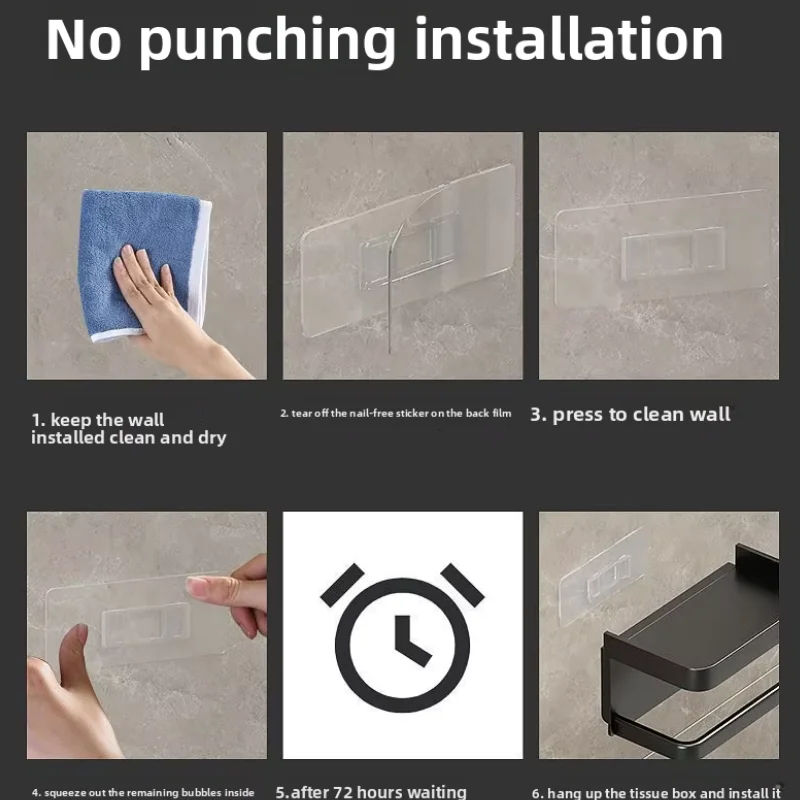 No punching installation

1. keep the wall installed clean and dry

2. tear off the nail-free sticker on the back film

3. press to clean wall

4. squeeze out the remaining bubbles inside

5.after 72 hours waiting

6. hang up the tissue box and install it