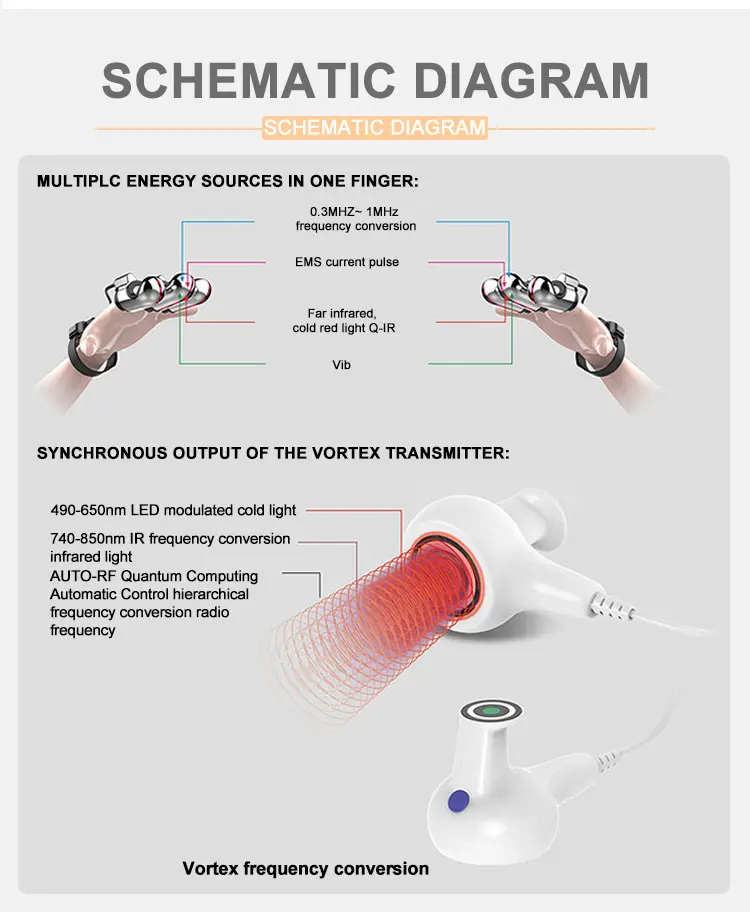 SCHEMATIC DIAGRAM

SCHEMATIC DIAGRAM

MULTIPLC ENERGY SOURCES IN ONE FINGER:

0.3MHZ~ 1MHz frequency conversion

EMS current pulse

Far infrared, cold red light Q-IR

Vib

SYNCHRONOUS OUTPUT OF THE VORTEX TRANSMITTER:

490-650nm LED modulated cold light

740-850nm IR frequency conversion infrared light

AUTO-RF Quantum Computing Automatic Control hierarchical frequency conversion radio frequency

Vortex frequency conversion