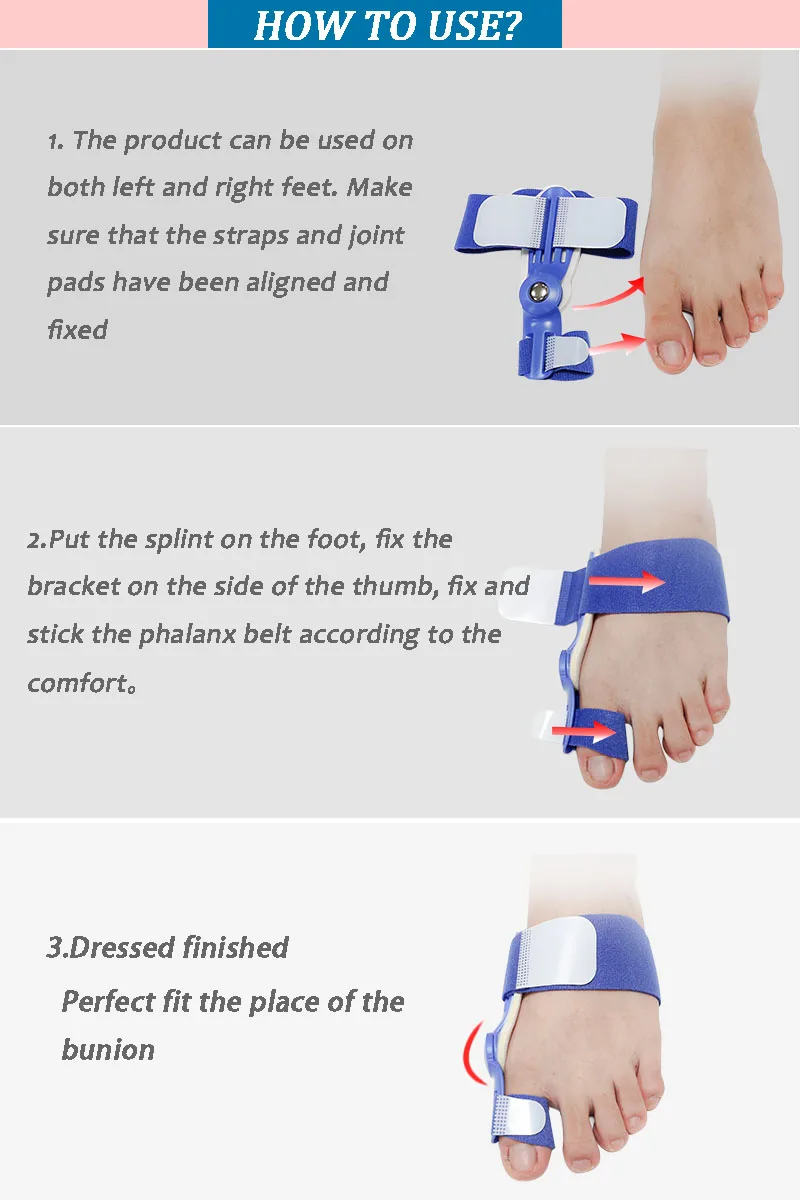 HOW TO USE?

1. The product can be used on both left and right feet. Make sure that the straps and joint pads have been aligned and fixed

2.Put the splint on the foot, fix the bracket on the side of the thumb, fix and stick the phalanx belt according to the comfort。

3.Dressed finished

Perfect fit the place of the bunion