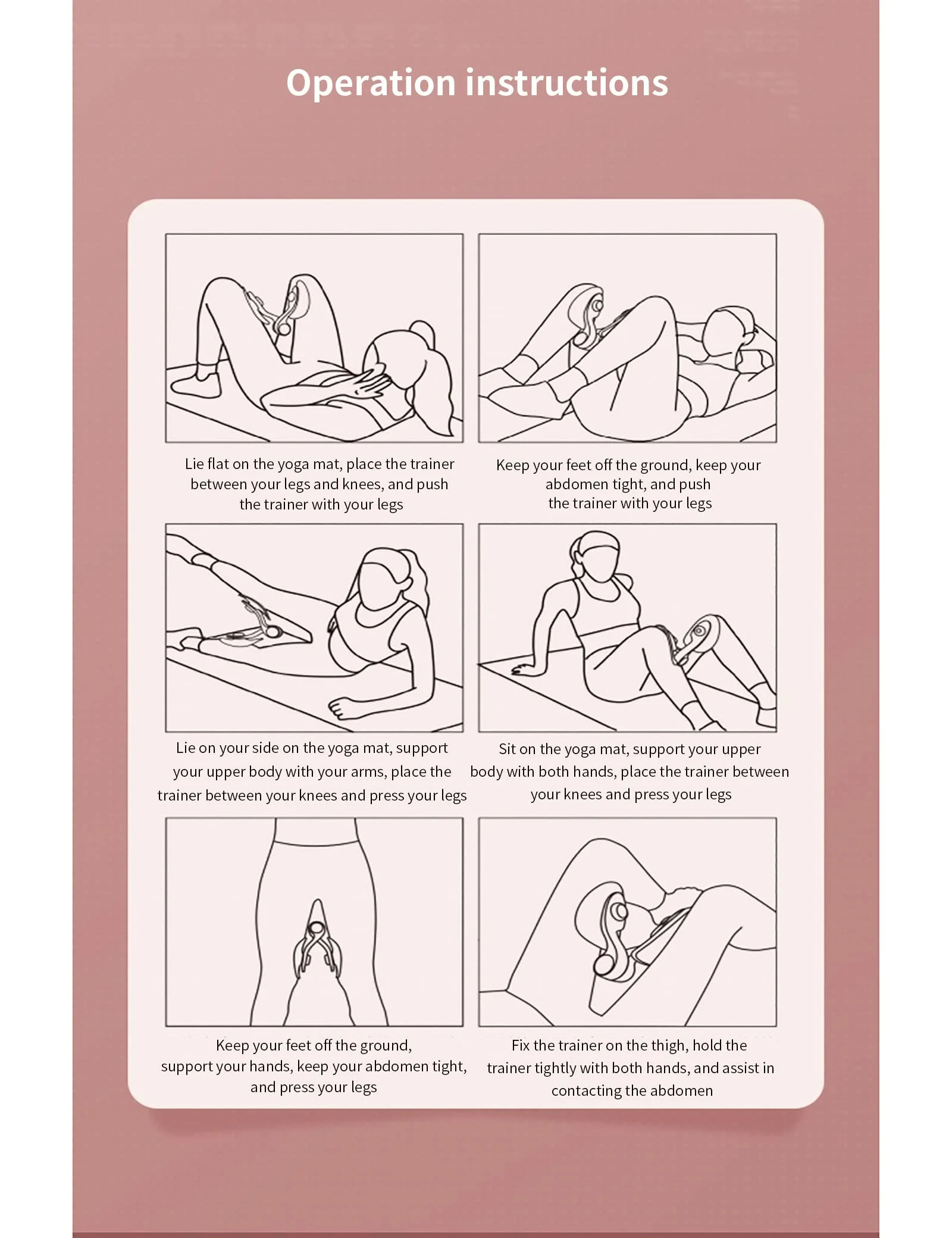 Operation instructions

Lie flat on the yoga mat, place the trainer between your legs and knees, and push the trainer with your legs

Keep your feet off the ground, keep your abdomen tight, and push the trainer with your legs

Lie on your side on the yoga mat, support your upper body with your arms, place the trainer between your knees and press your legs

Sit on the yoga mat, support your upper body with both hands, place the trainer between your knees and press your legs

Keep your feet off the ground, support your hands, keep your abdomen tight, and press your legs

Fix the trainer on the thigh, hold the trainer tightly with both hands, and assist in contacting the abdomen