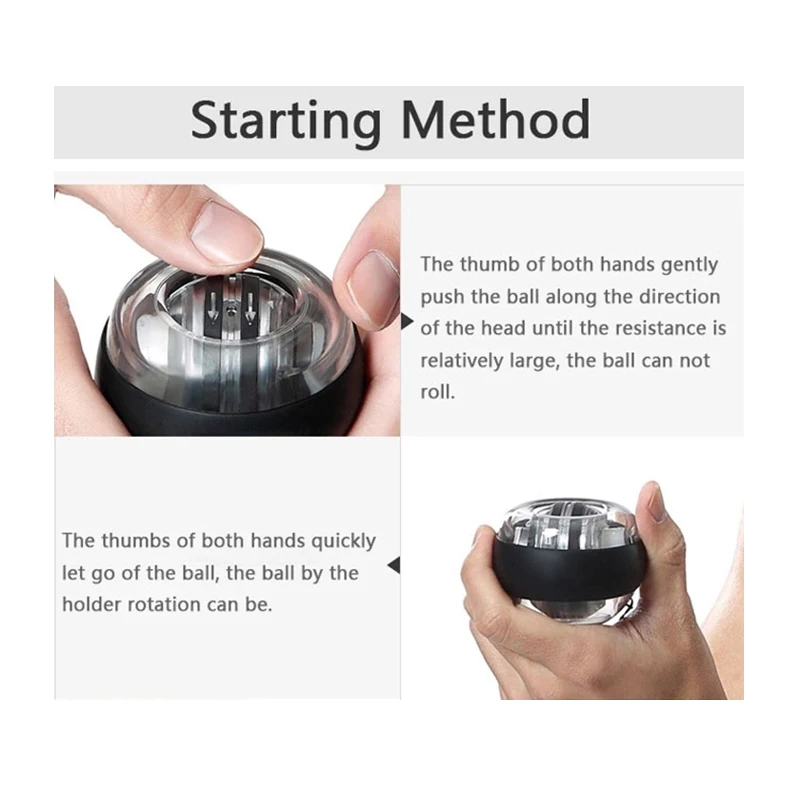 Starting Method

The thumb of both hands gently push the ball along the direction of the head until the resistance is relatively large, the ball can not roll.

The thumbs of both hands quickly let go of the ball, the ball by the holder rotation can be.