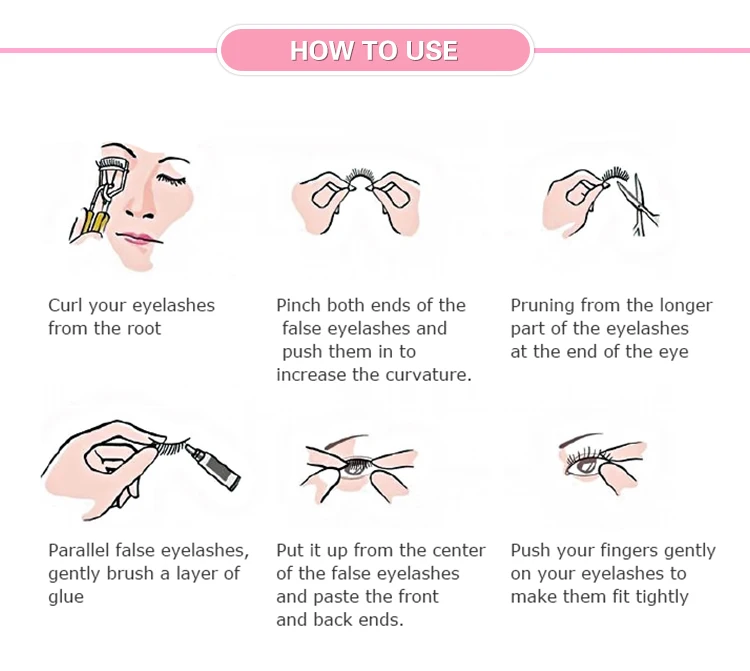 HOW TO USE

Curl your eyelashes from the root

Pinch both ends of the false eyelashes and push them in to increase the curvature.

Pruning from the longer part of the eyelashes at the end of the eye

Parallel false eyelashes, gently brush a layer of glue

Put it up from the center of the false eyelashes and paste the front and back ends.

Push your fingers gently on your eyelashes to make them fit tightly