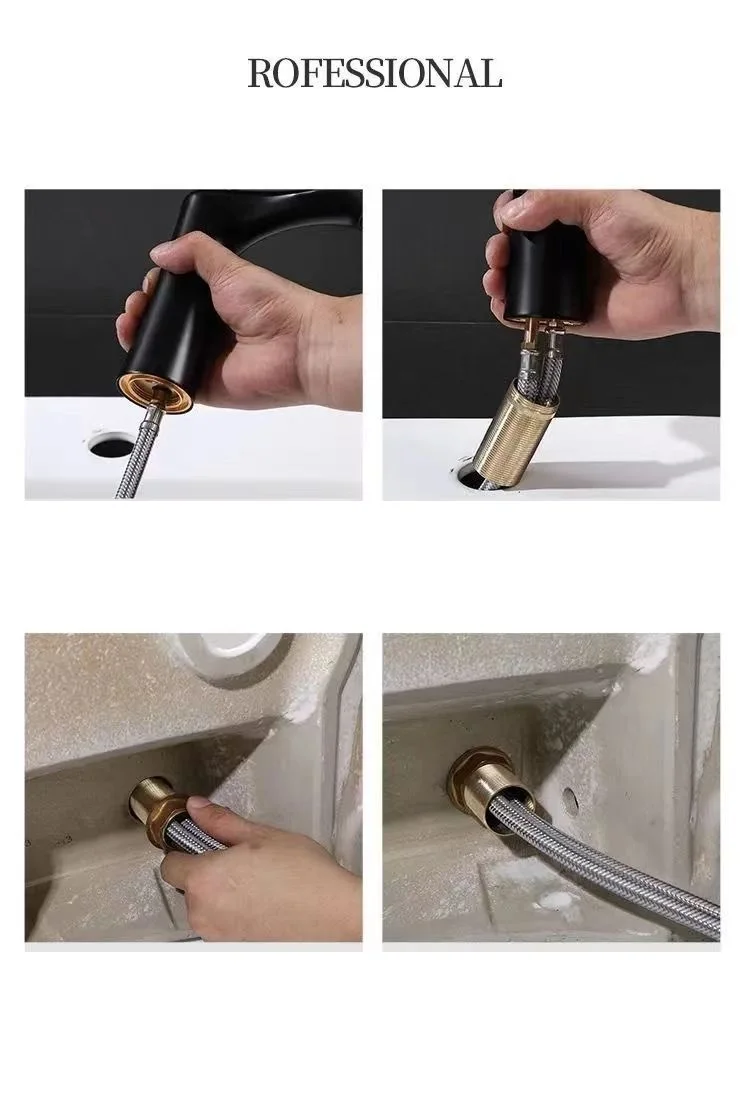 ROFESSIONAL