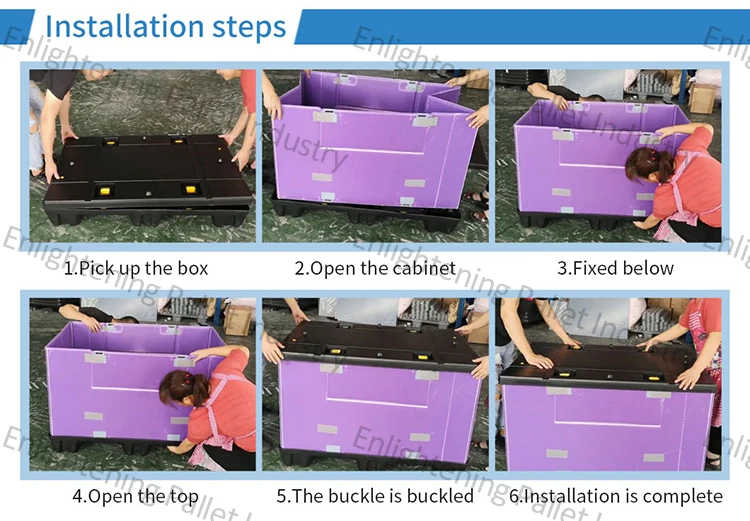 Installation steps

1.Pick up the box

2.Open the cabinet

3.Fixed below

4.Open the top

5.The buckle is buckled

6.Installation is complete

Enlightening Pallet Industry