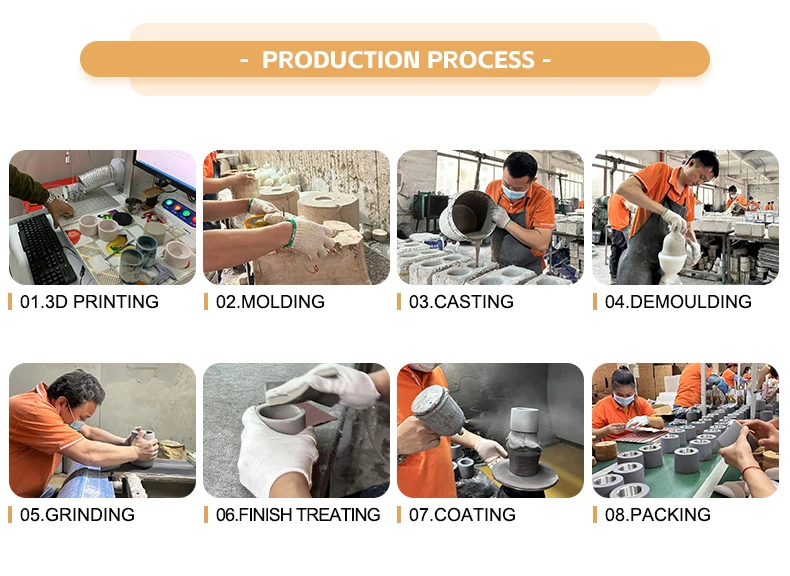 - PRODUCTION PROCESS -

01.3D PRINTING

02.MOLDING

03.CASTING

04.DEMOULDING

05.GRINDING

06.FINISH TREATING

07.COATING

08.PACKING