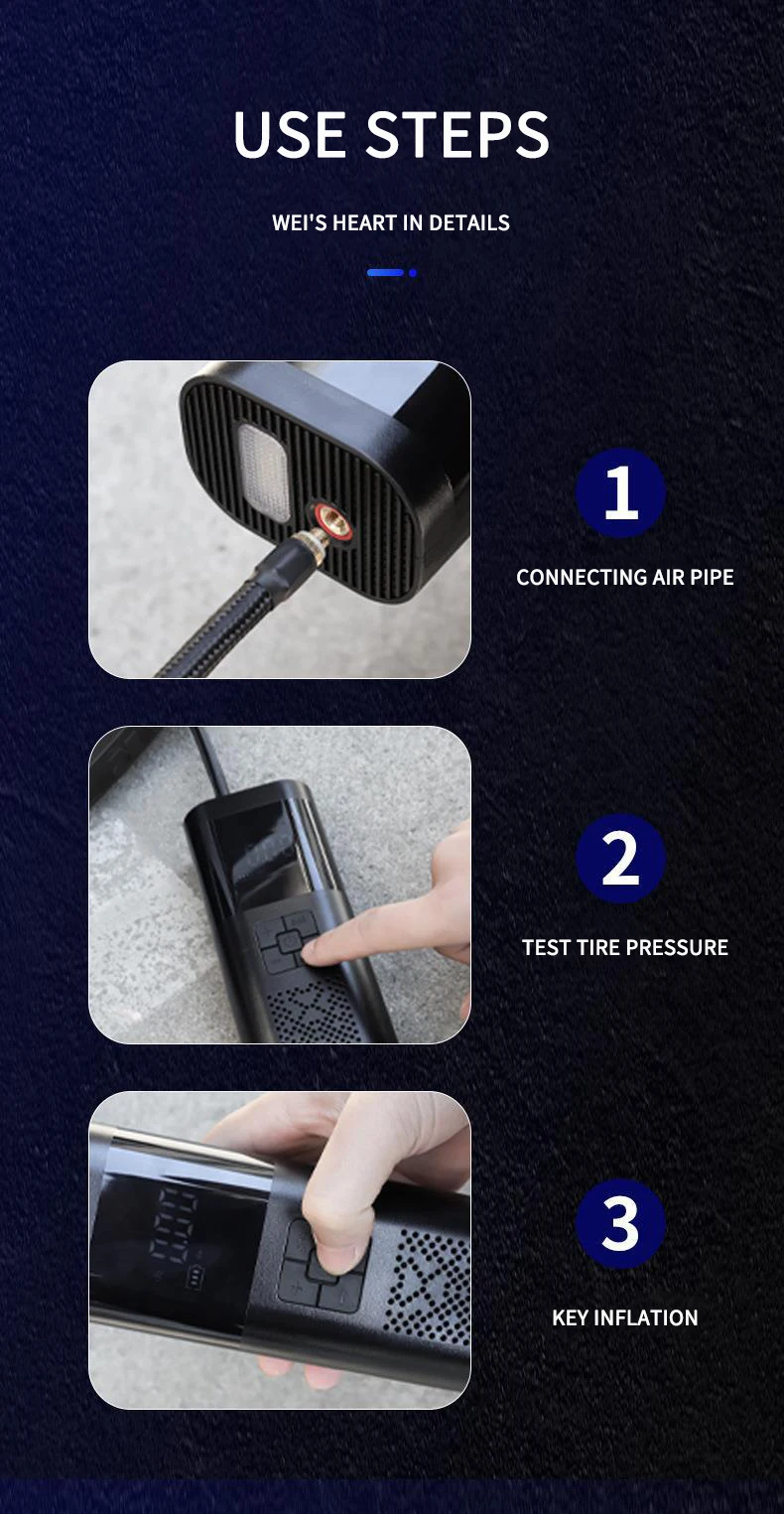 USE STEPS

WEI'S HEART IN DETAILS

1

CONNECTING AIR PIPE

2

TEST TIRE PRESSURE

3

KEY INFLATION