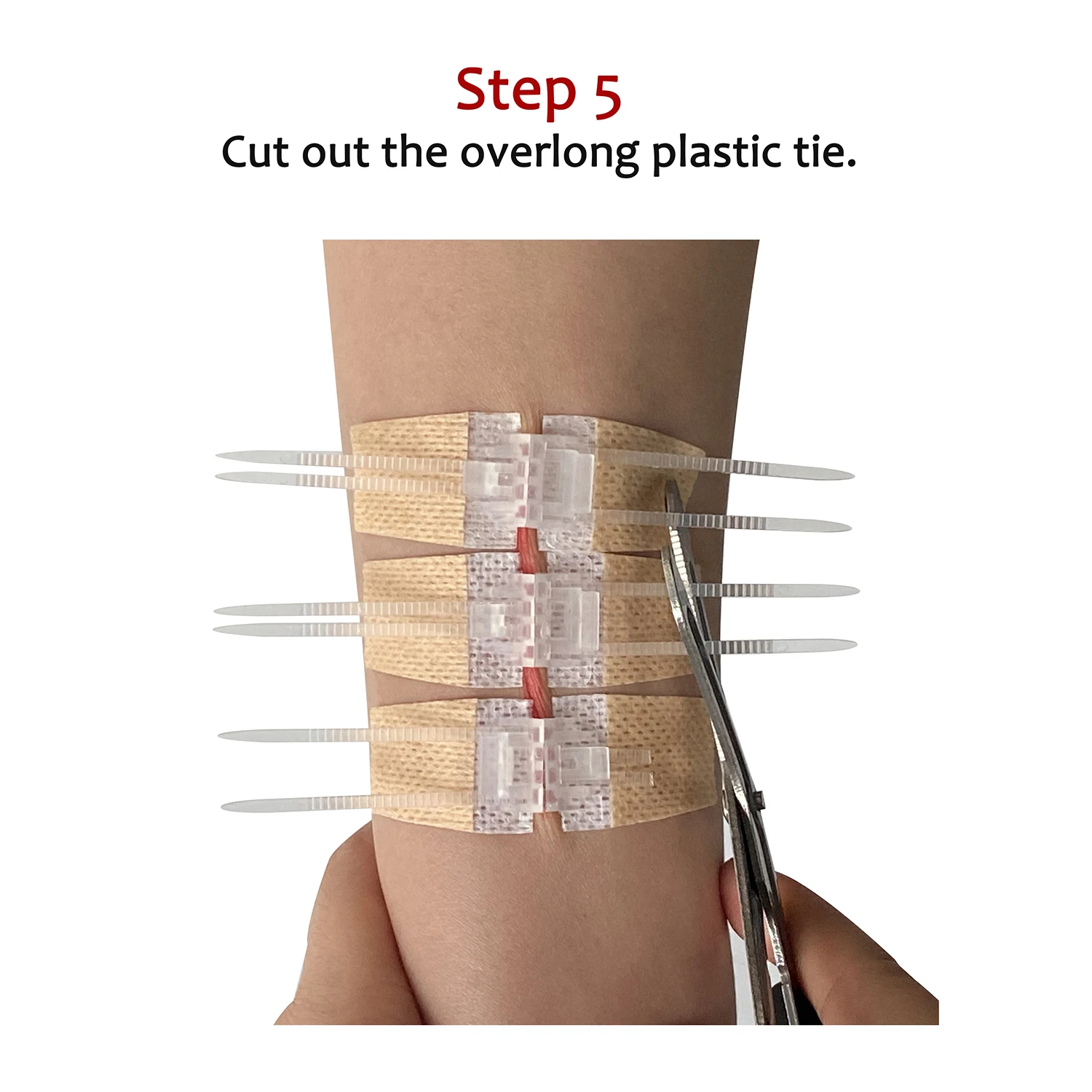 Step 5
Cut out the overlong plastic tie.