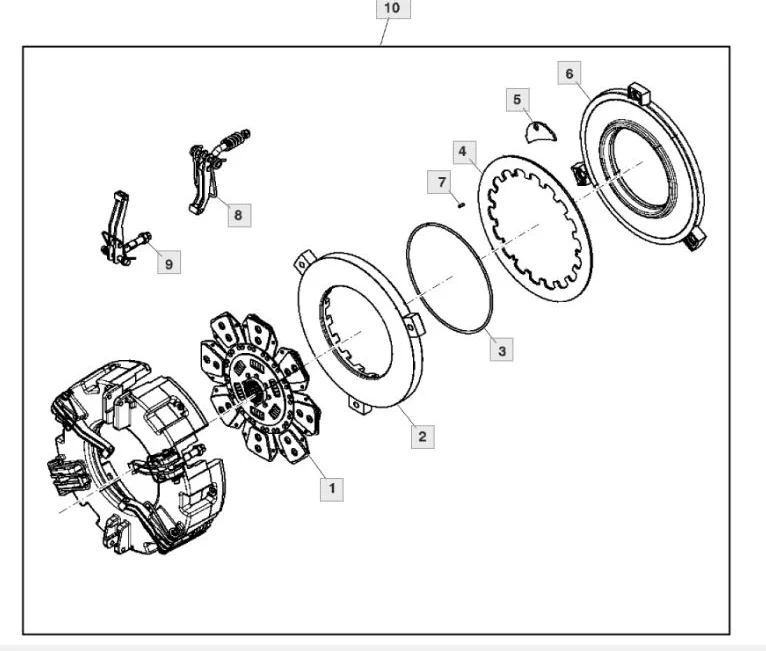 10
6
5
4
7
8
9
3
2
1