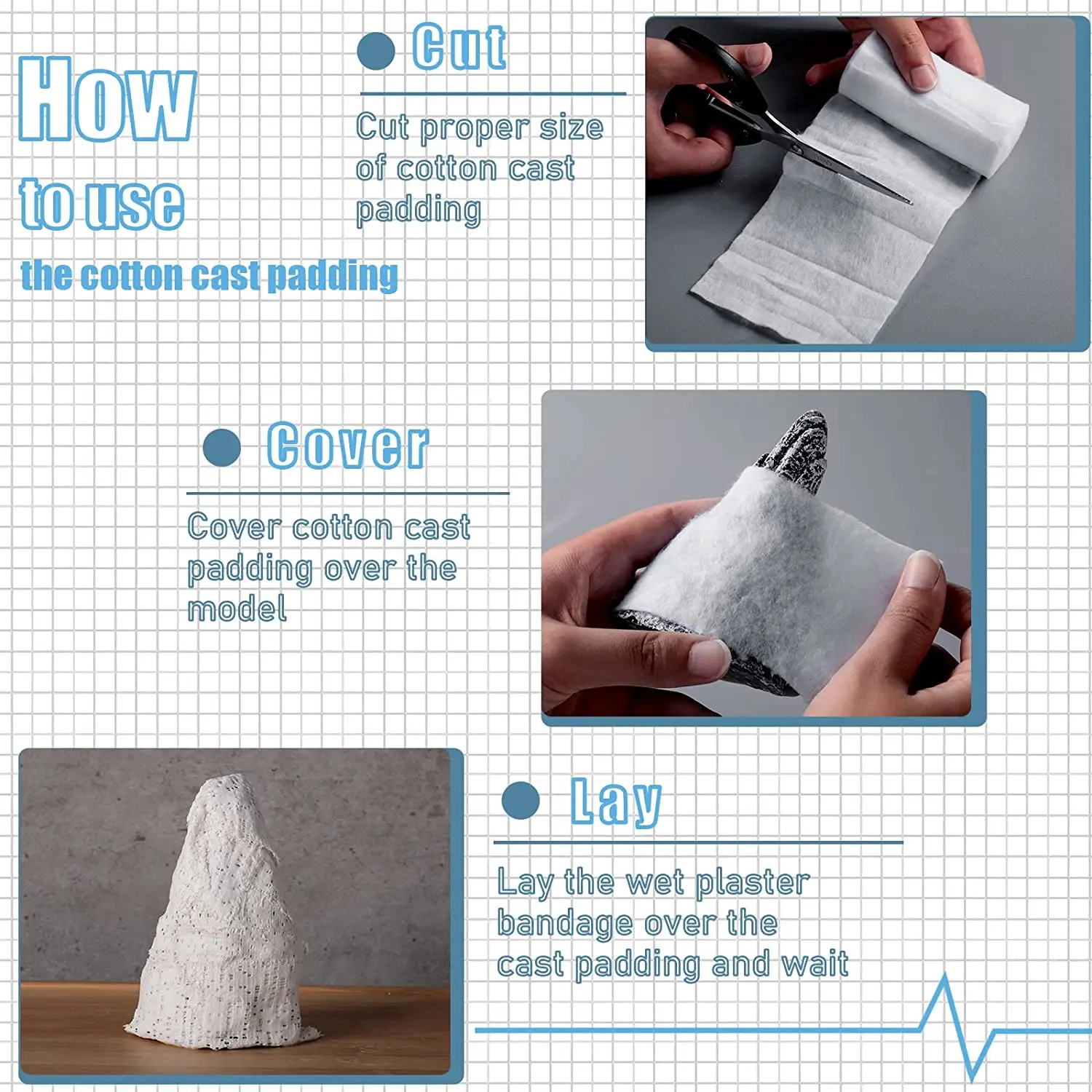 How
to use
the cotton cast padding

Cut

Cut proper size of cotton cast padding

Cover

Cover cotton cast padding over the model

Lay

Lay the wet plaster bandage over the cast padding and wait