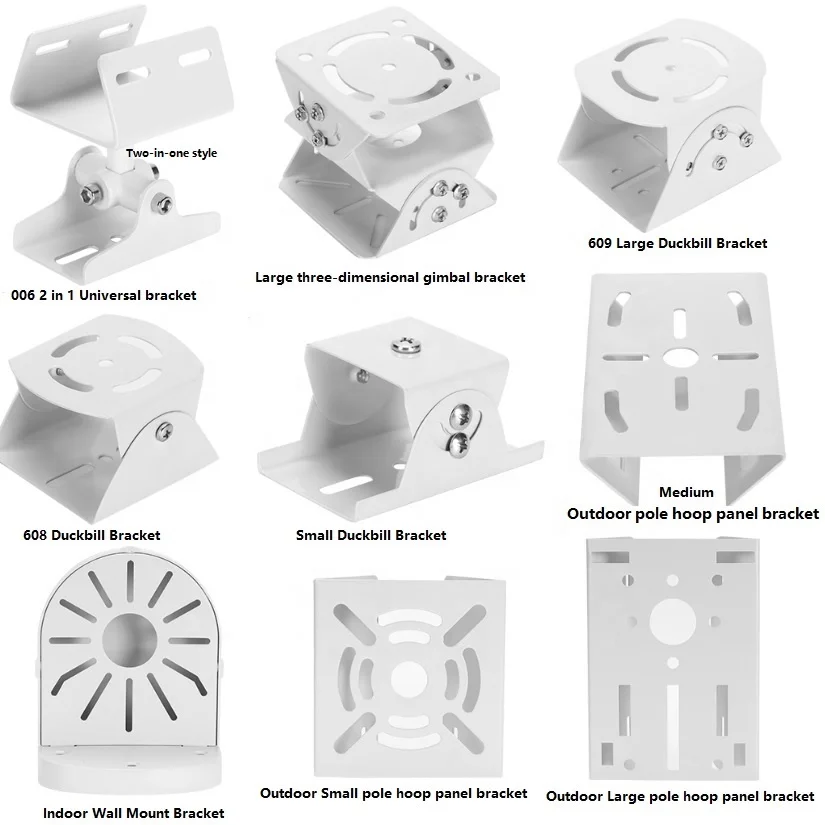 Two-in-one style

006 2 in 1 Universal bracket

Large three-dimensional gimbal bracket

609 Large Duckbill Bracket

608 Duckbill Bracket

Small Duckbill Bracket

Medium
Outdoor pole hoop panel bracket

Indoor Wall Mount Bracket

Outdoor Small pole hoop panel bracket

Outdoor Large pole hoop panel bracket