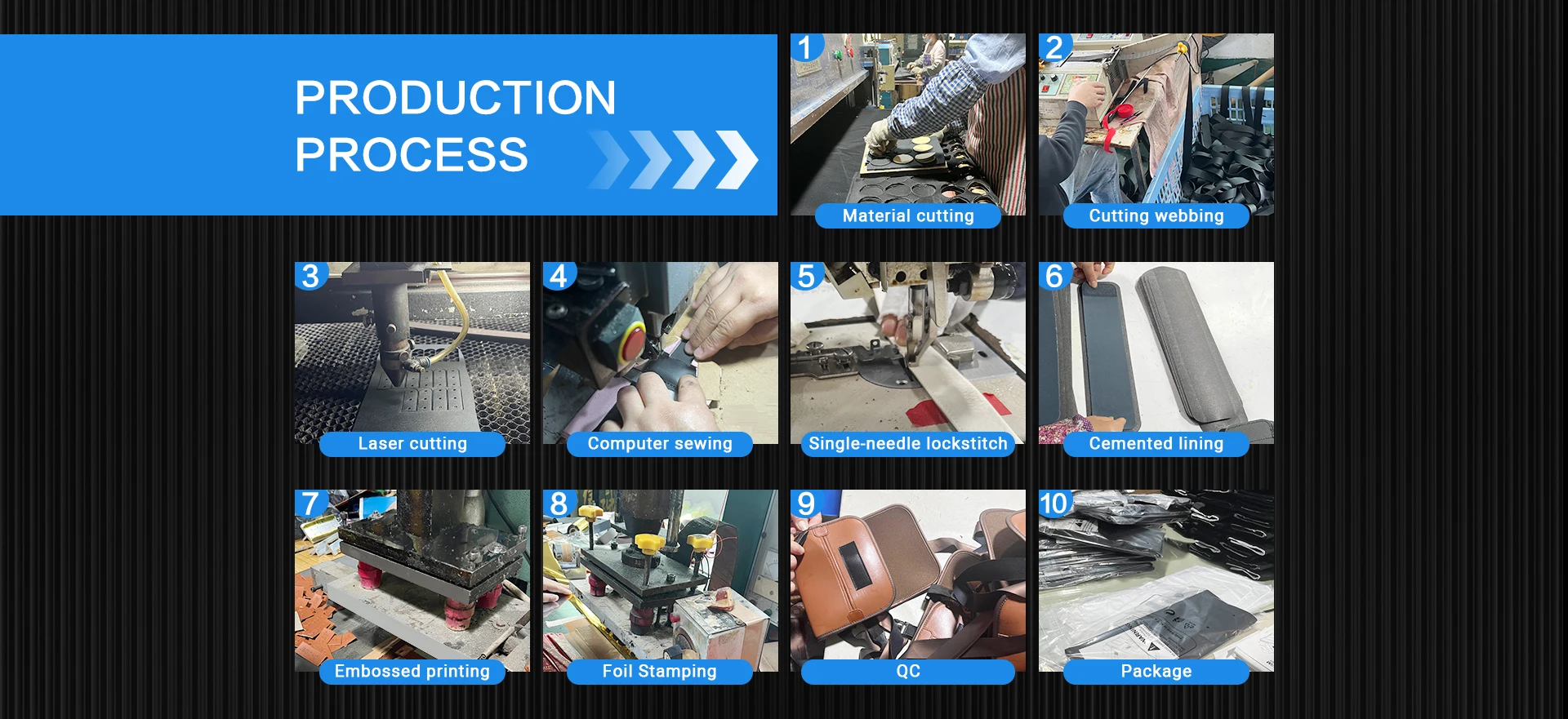 PRODUCTION PROCESS

1
Material cutting

2
Cutting webbing

3
Laser cutting

4
Computer sewing

5
Single-needle lockstitch

6
Cemented lining

7
Embossed printing

8
Foil Stamping

9
QC

10
Package