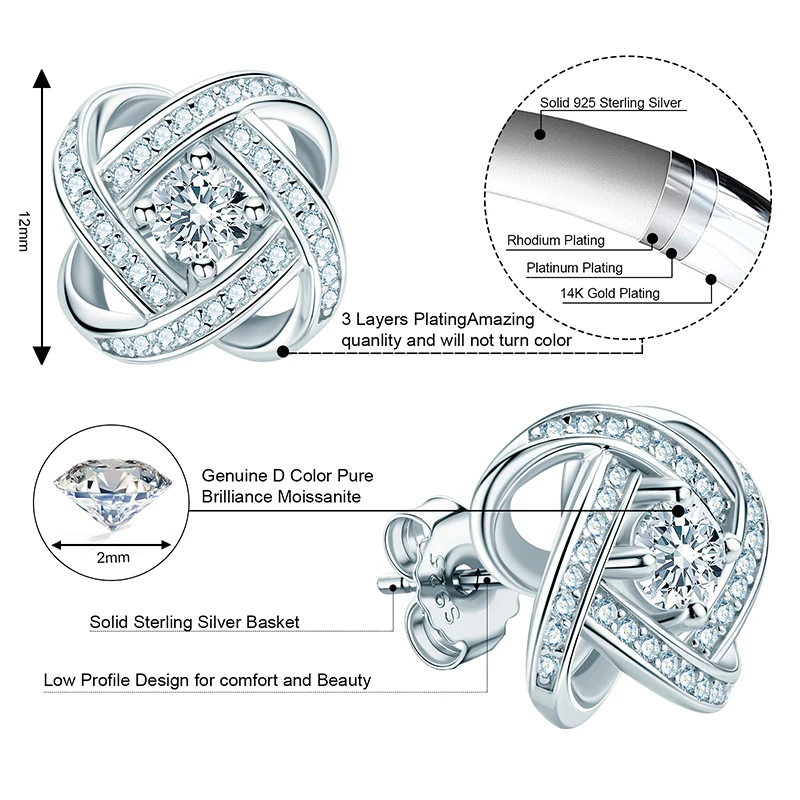 12mm

Solid 925 Sterling Silver

Rhodium Plating

Platinum Plating

14K Gold Plating

3 Layers PlatingAmazing quanlity and will not turn color

Genuine D Color Pure Brilliance Moissanite

2mm

S925

Solid Sterling Silver Basket

Low Profile Design for comfort and Beauty