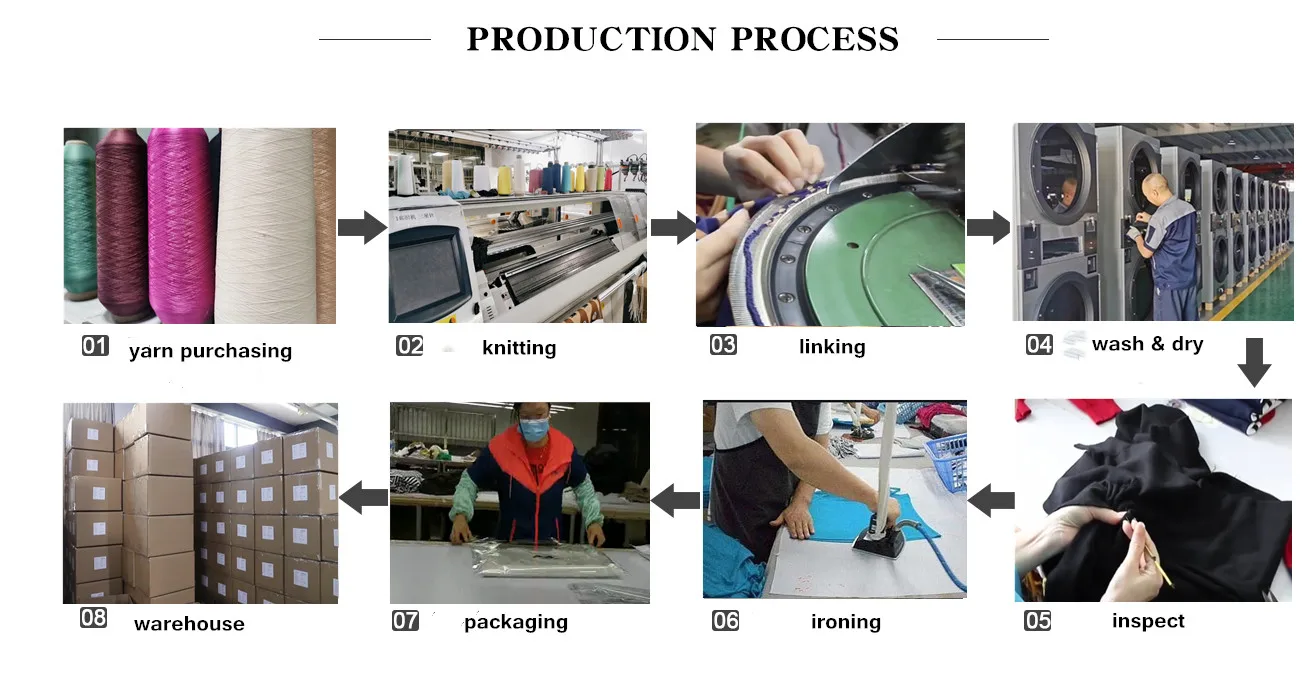 PRODUCTION PROCESS

01 yarn purchasing

02 knitting

03 linking

04 wash & dry

05 inspect

06 ironing

07 packaging

08 warehouse