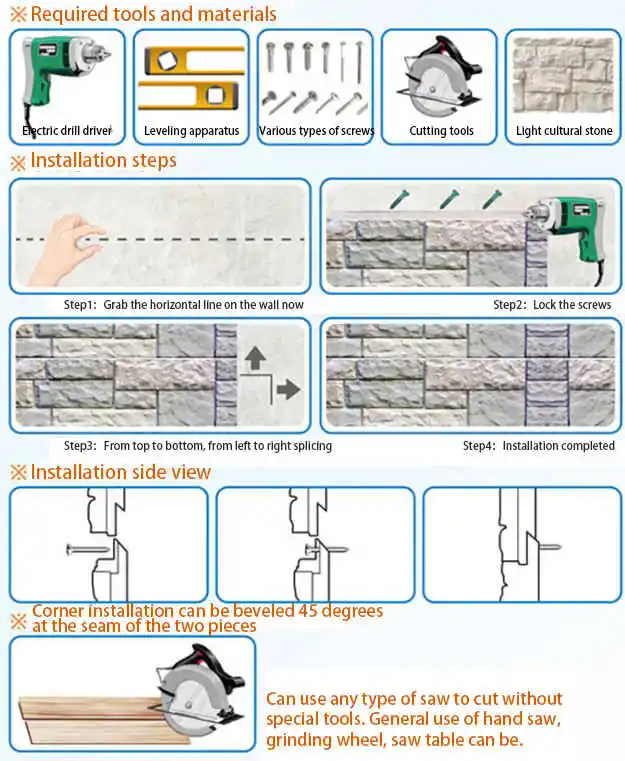 ※Required tools and materials

Electric drill driver

Leveling apparatus

Various types of screws

Cutting tools

Light cultural stone

※Installation steps

Step1: Grab the horizontal line on the wall now

Step2: Lock the screws

Step3: From top to bottom, from left to right splicing

Step4: Installation completed

※Installation side view

※Corner installation can be beveled 45 degrees at the seam of the two pieces

Can use any type of saw to cut without special tools. General use of hand saw, grinding wheel, saw table can be.