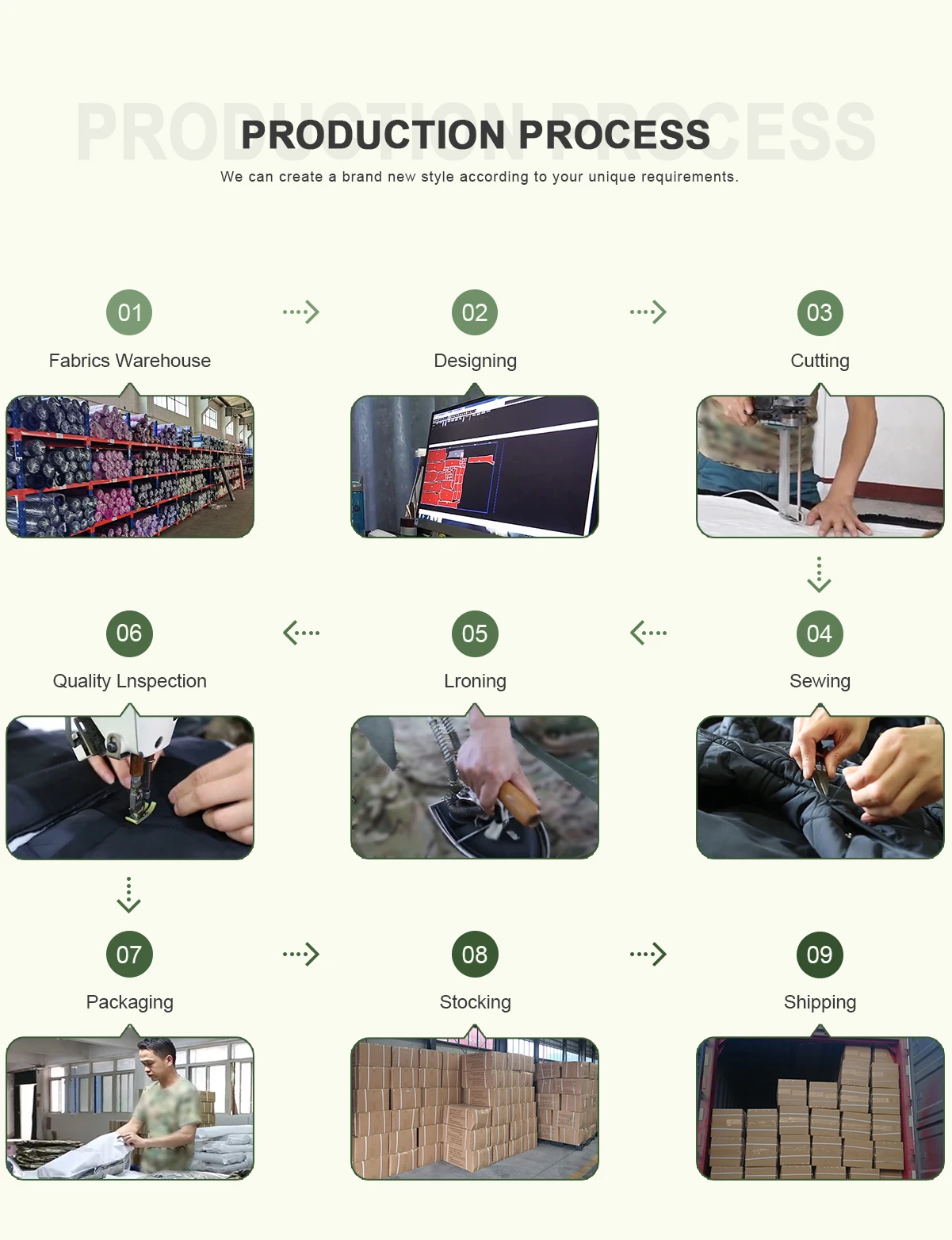 PRODUCTION PROCESS

PRODUCTION PROCESS

We can create a brand new style according to your unique requirements.

01
Fabrics Warehouse

02
Designing

03
Cutting

06
Quality Lnspection

05
Lroning

04
Sewing

07
Packaging

08
Stocking

09
Shipping