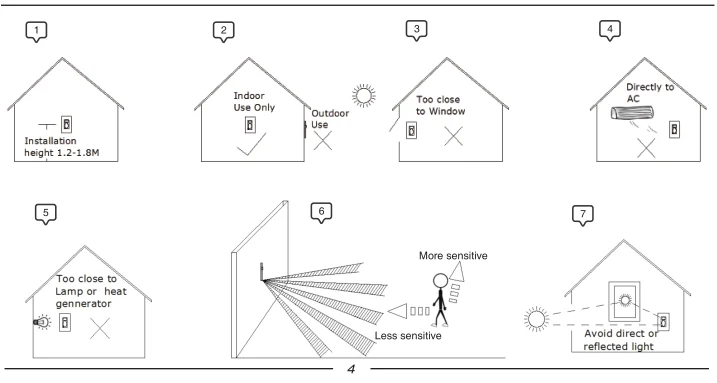 1

Installation height 1.2-1.8M

2

Indoor Use Only

Outdoor Use

3

Too close to Window

4

Directly to AC

5

Too close to Lamp or heat gennerator

6

More sensitive

Less sensitive

7

Avoid direct or reflected light

4