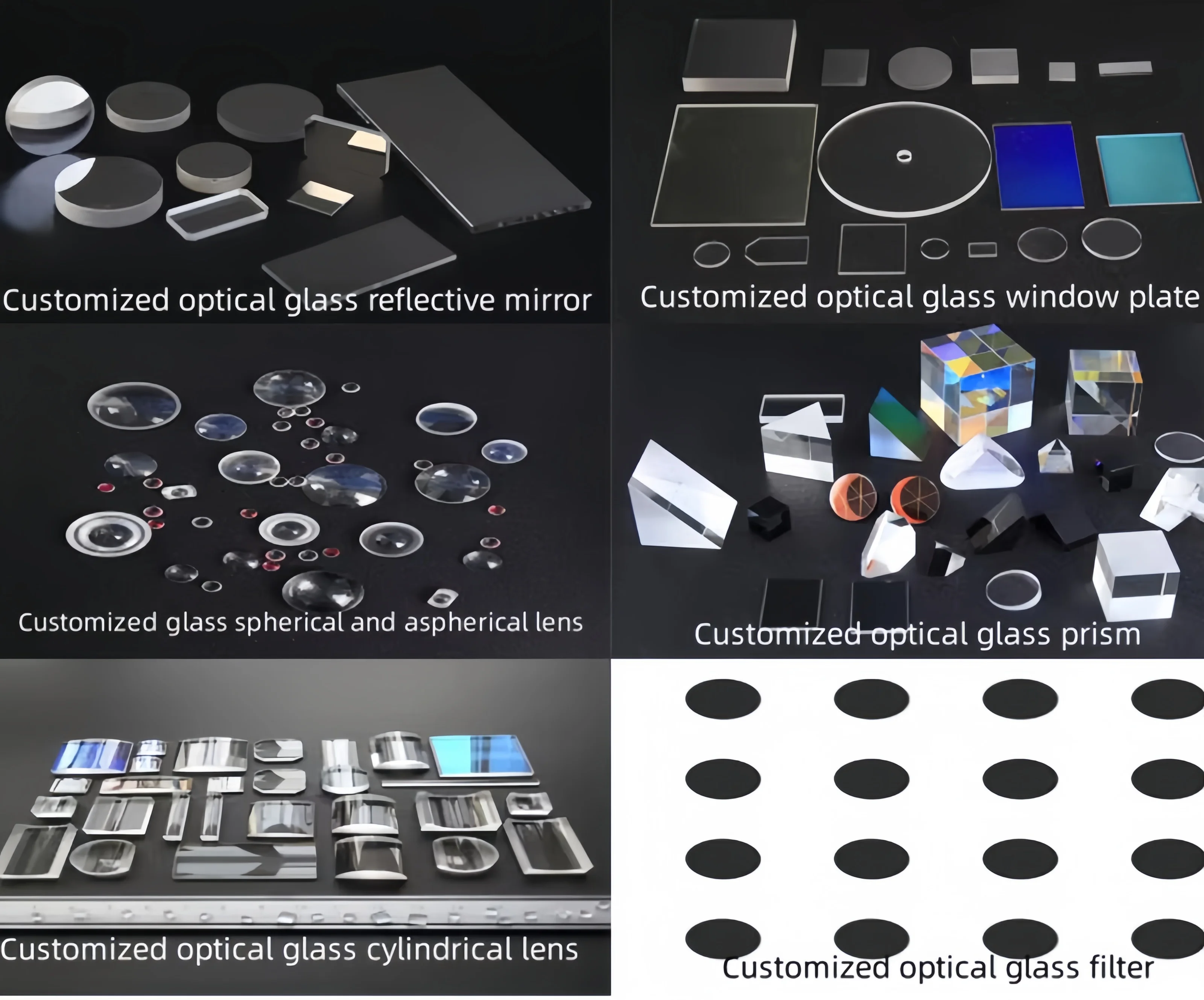 Customized optical glass reflective mirror

Customized optical glass window plate

Customized glass spherical and aspherical lens

Customized optical glass prism

Customized optical glass cylindrical lens

Customized optical glass filter