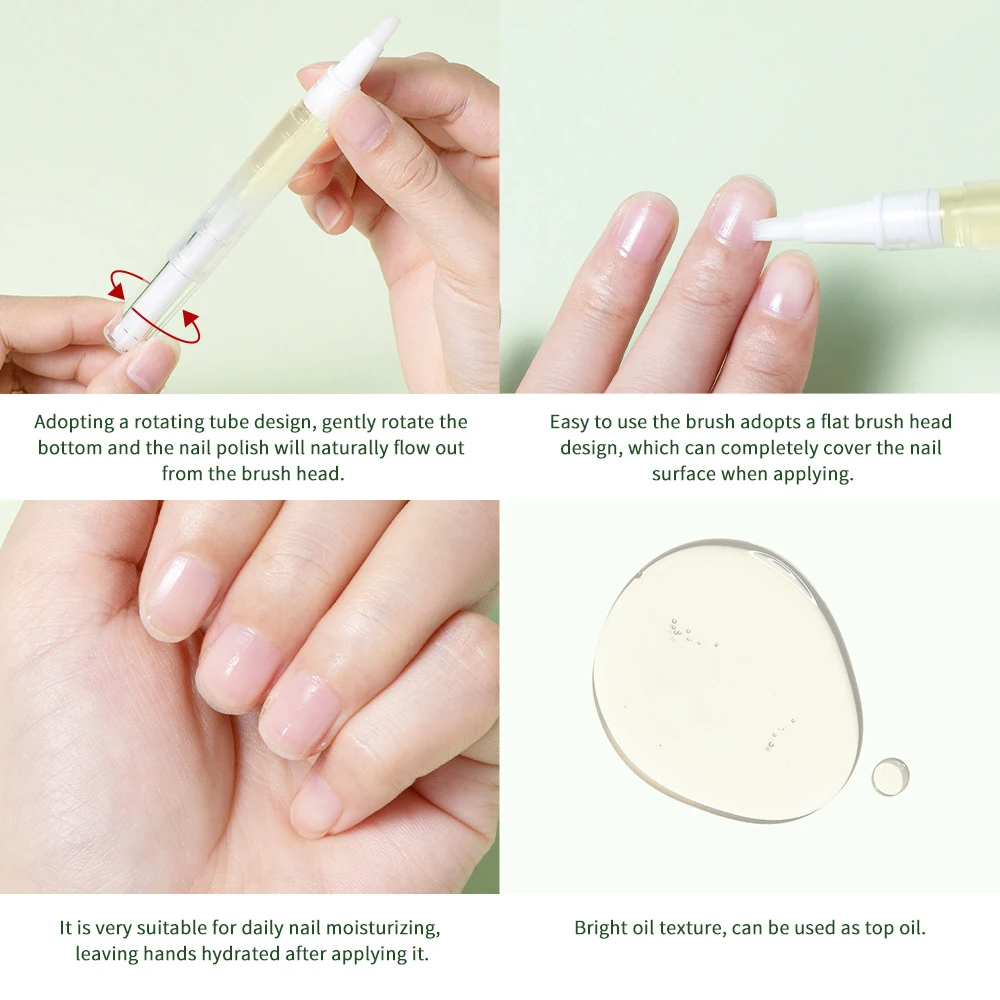 Adopting a rotating tube design, gently rotate the bottom and the nail polish will naturally flow out from the brush head.

Easy to use the brush adopts a flat brush head design, which can completely cover the nail surface when applying.

It is very suitable for daily nail moisturizing, leaving hands hydrated after applying it.

Bright oil texture, can be used as top oil.