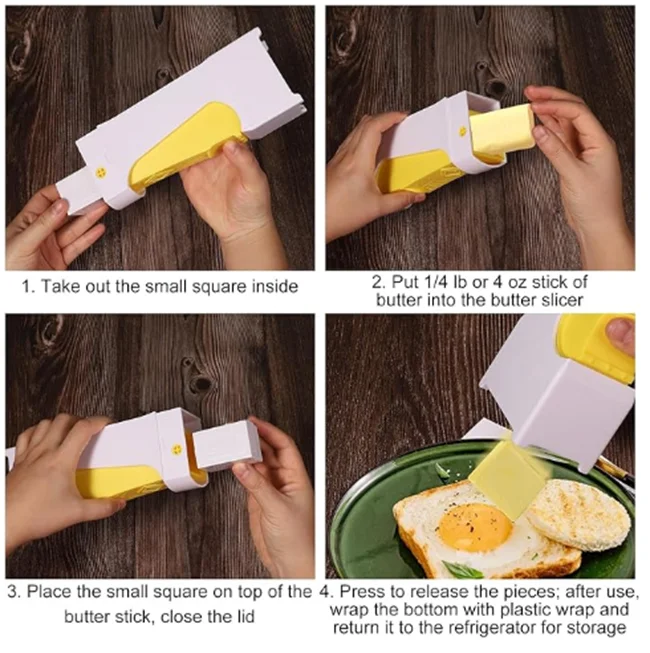 1. Take out the small square inside

2. Put 1/4 lb or 4 oz stick of butter into the butter slicer

3. Place the small square on top of the butter stick, close the lid

4. Press to release the pieces; after use, wrap the bottom with plastic wrap and return it to the refrigerator for storage