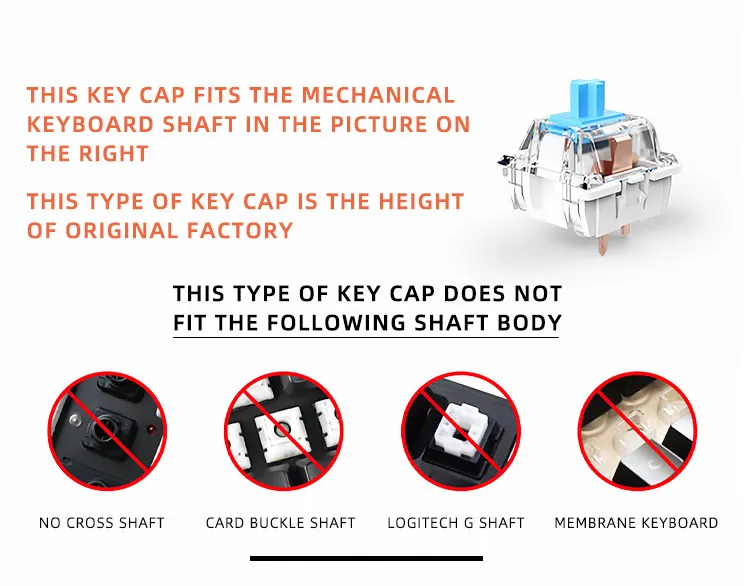 THIS KEY CAP FITS THE MECHANICAL KEYBOARD SHAFT IN THE PICTURE ON THE RIGHT

THIS TYPE OF KEY CAP IS THE HEIGHT OF ORIGINAL FACTORY

THIS TYPE OF KEY CAP DOES NOT FIT THE FOLLOWING SHAFT BODY

NO CROSS SHAFT

CARD BUCKLE SHAFT

LOGITECH G SHAFT

MEMBRANE KEYBOARD