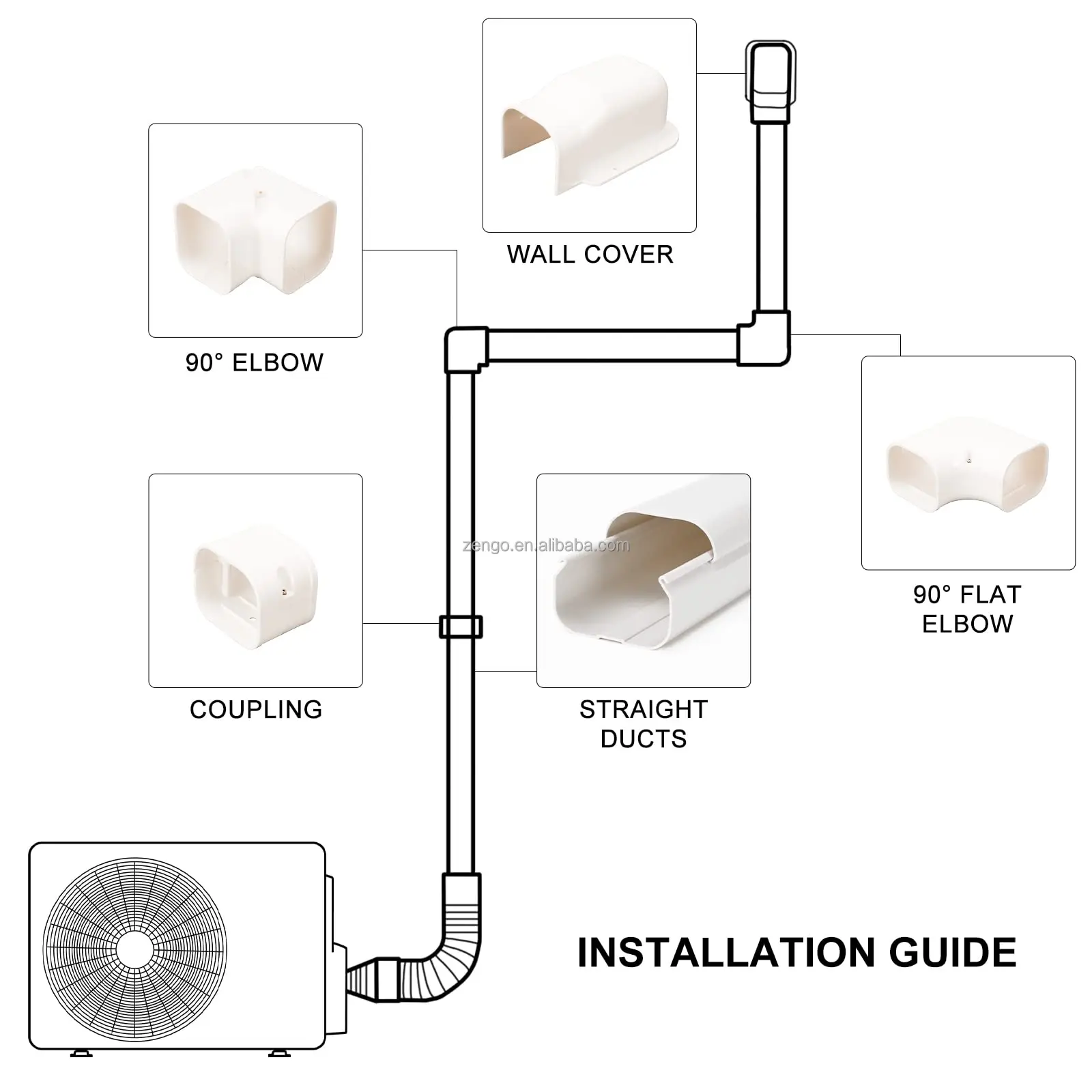 WALL COVER

90° ELBOW

90° FLAT ELBOW

zengo.en.alibaba.com

COUPLING

STRAIGHT DUCTS

INSTALLATION GUIDE