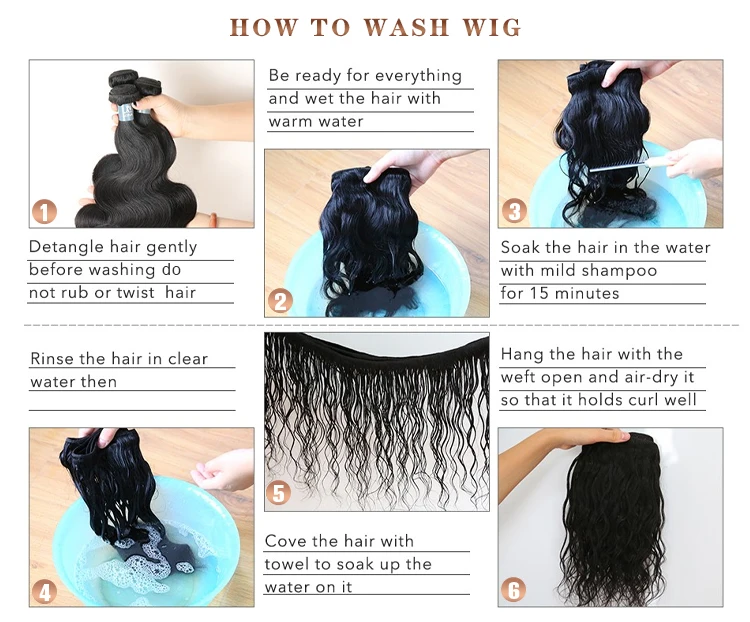 HOW TO WASH WIG

1

Detangle hair gently before washing do not rub or twist hair

Be ready for everything and wet the hair with warm water

2

3

Soak the hair in the water with mild shampoo for 15 minutes

Rinse the hair in clear water then

4

5

Cove the hair with towel to soak up the water on it

Hang the hair with the weft open and air-dry it so that it holds curl well

6