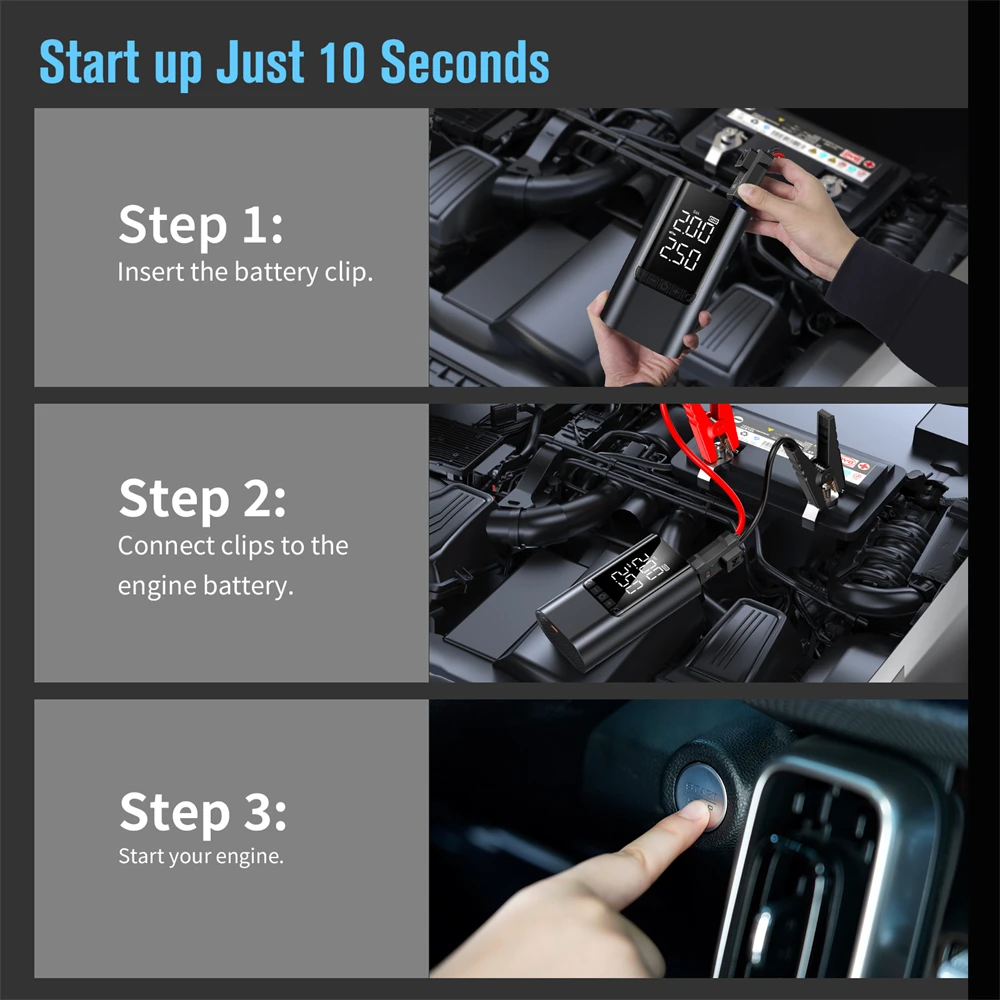 Start up Just 10 Seconds

Step 1:
Insert the battery clip.

200
250

Step 2:
Connect clips to the engine battery.

Step 3:
Start your engine.