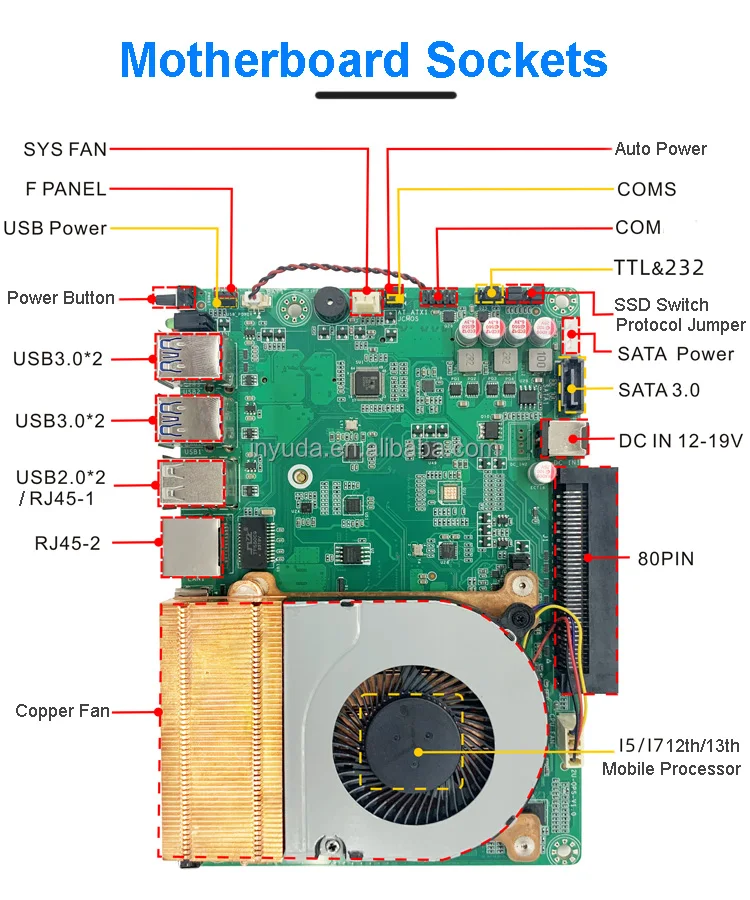 Motherboard Sockets

SYS FAN
F PANEL
USB Power
Power Button
USB3.0*2
USB3.0*2
USB2.0*2 / RJ45-1
RJ45-2
Copper Fan

Auto Power
COMS
COM
TTL&232
SSD Switch Protocol Jumper
SATA Power
SATA 3.0
DC IN 12-19V
80PIN
I5/I712th/13th Mobile Processor

inyuda.en.alibaba.com