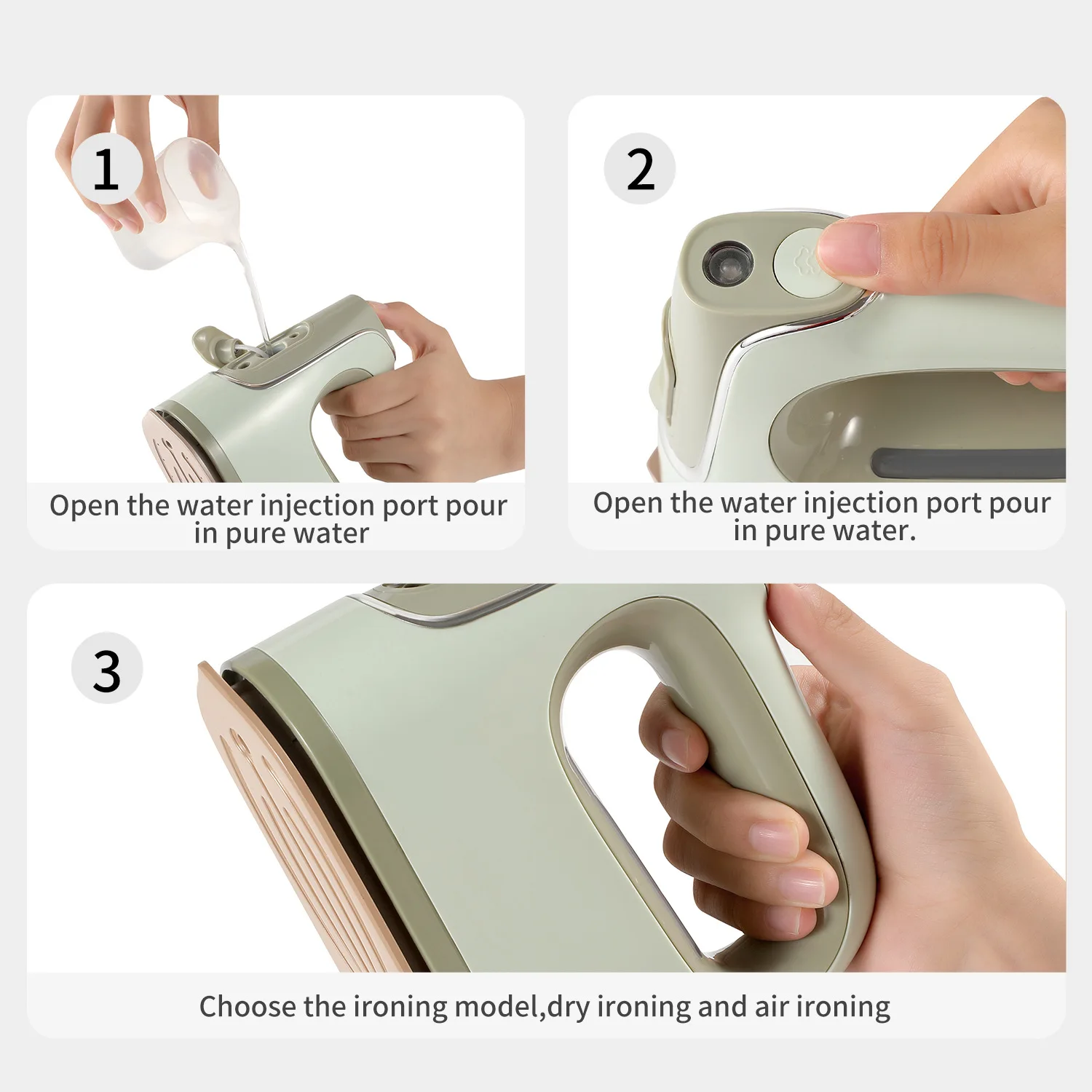 1

Open the water injection port pour in pure water

2

Open the water injection port pour in pure water.

3

Choose the ironing model,dry ironing and air ironing