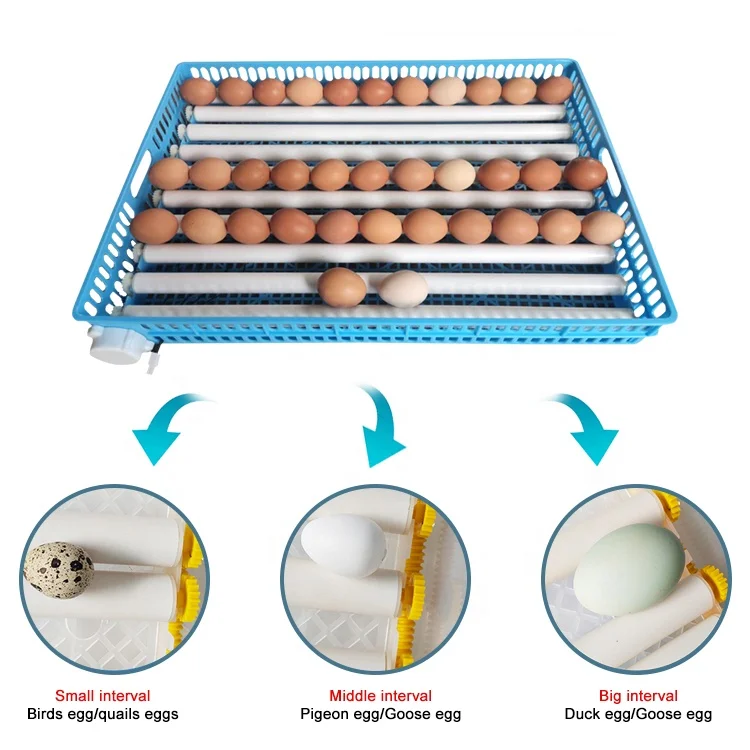 Small interval
Birds egg/quails eggs

Middle interval
Pigeon egg/Goose egg

Big interval
Duck egg/Goose egg