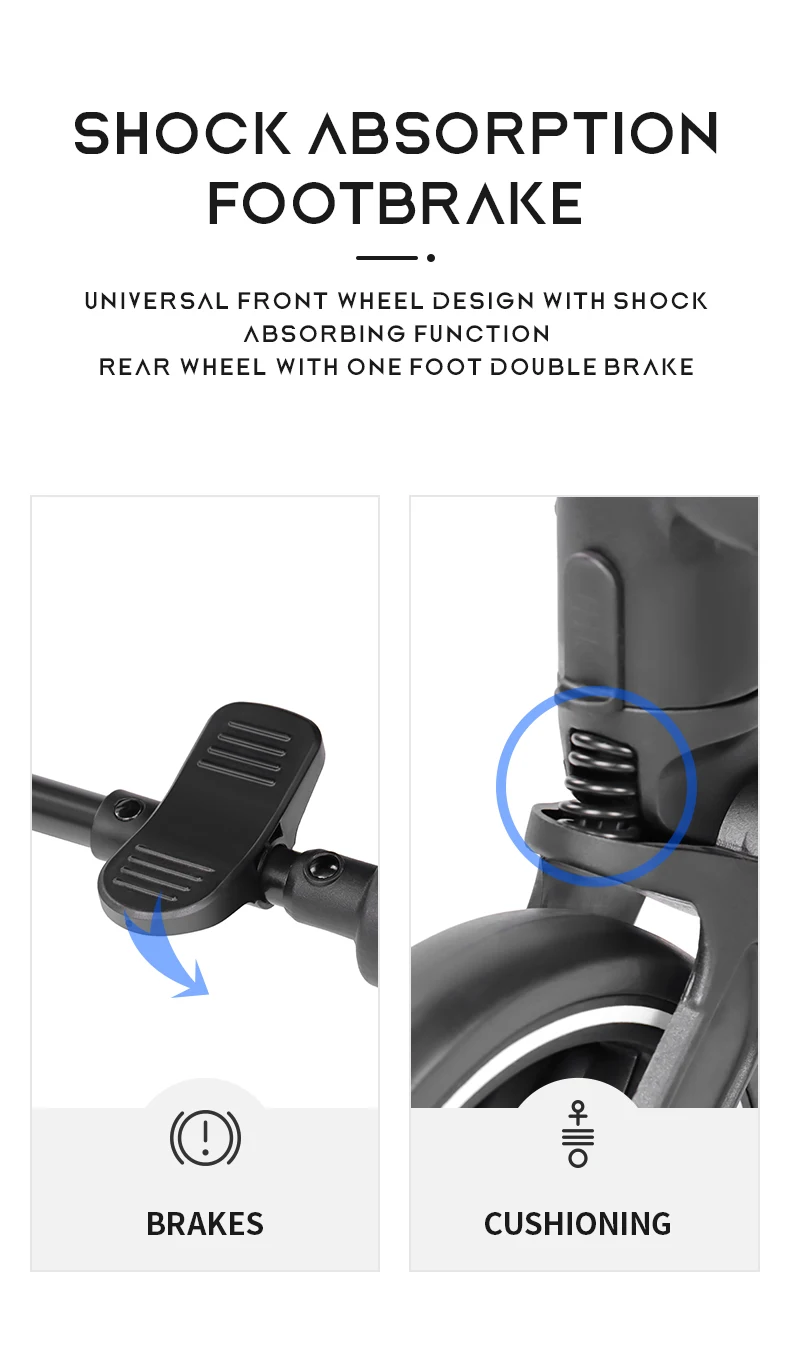 SHOCK ABSORPTION FOOTBRAKE

UNIVERSAL FRONT WHEEL DESIGN WITH SHOCK ABSORBING FUNCTION
REAR WHEEL WITH ONE FOOT DOUBLE BRAKE

BRAKES

CUSHIONING