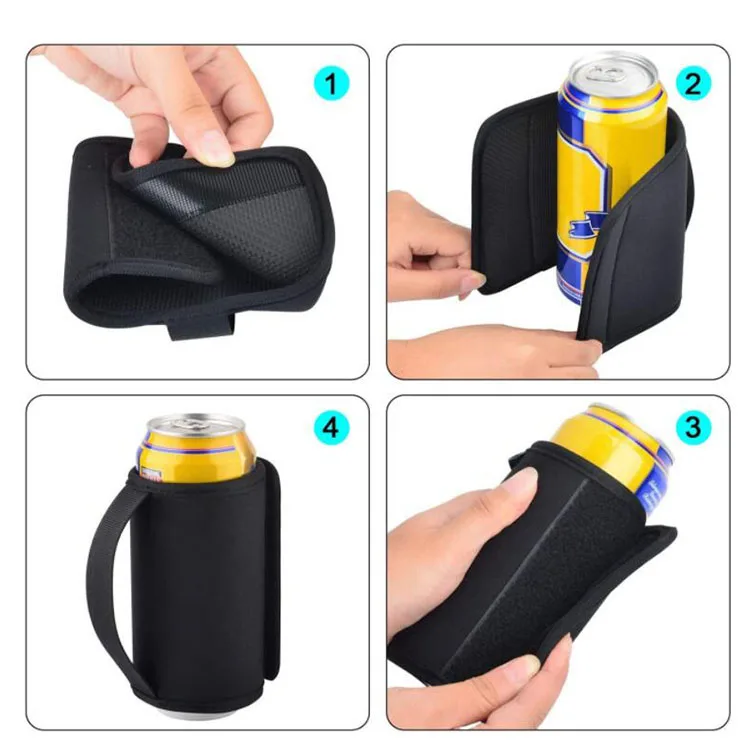 1

2

4

3