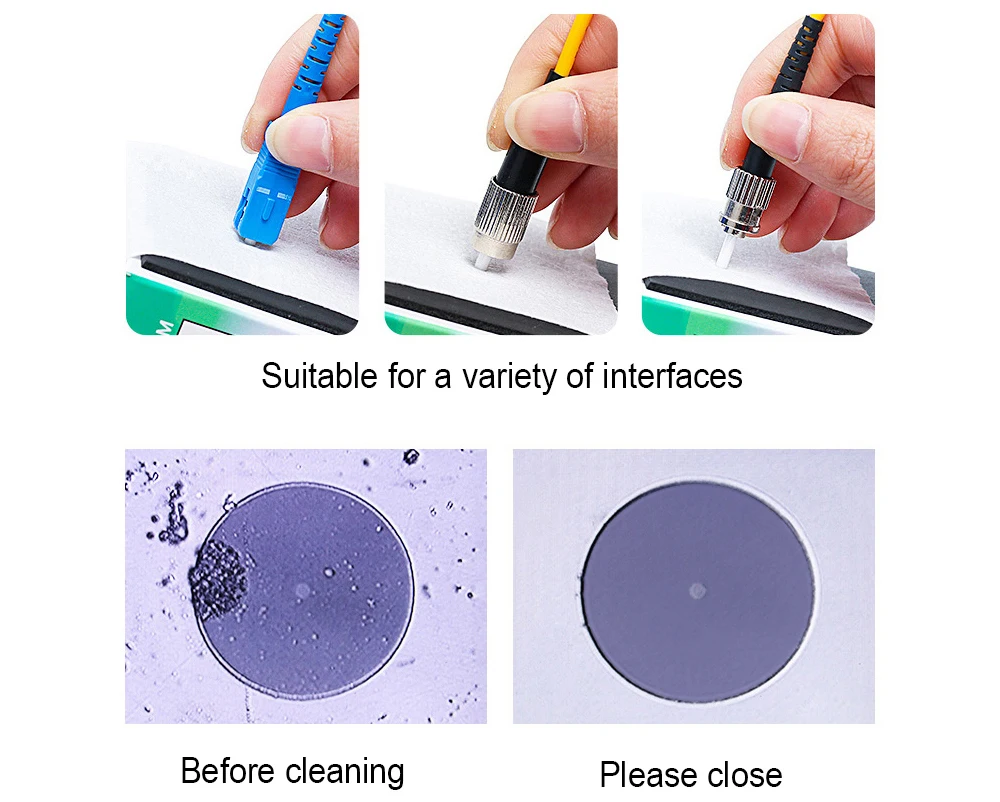 Suitable for a variety of interfaces

Before cleaning

Please close