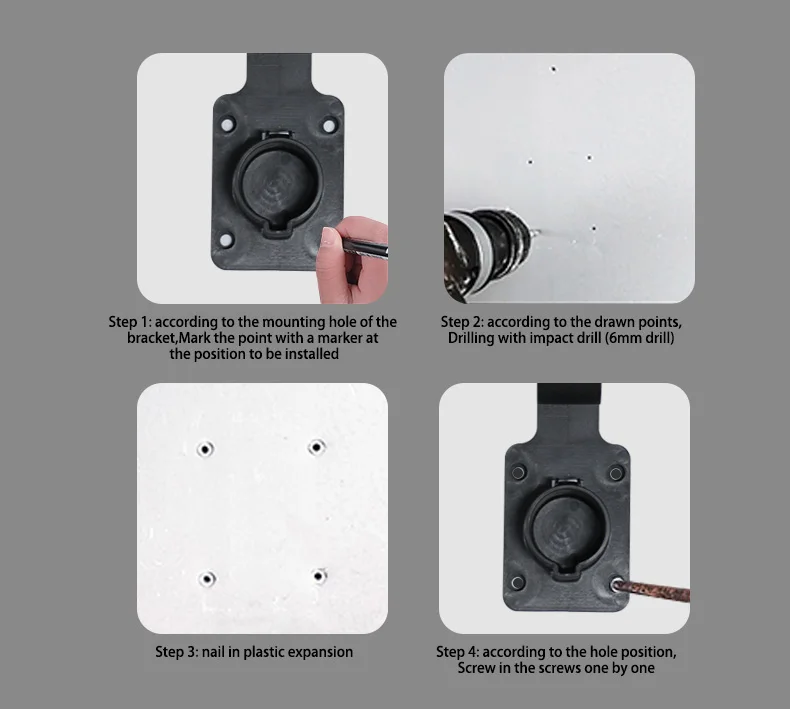 Step 1: according to the mounting hole of the bracket,Mark the point with a marker at the position to be installed

Step 2: according to the drawn points, Drilling with impact drill (6mm drill)

Step 3: nail in plastic expansion

Step 4: according to the hole position, Screw in the screws one by one