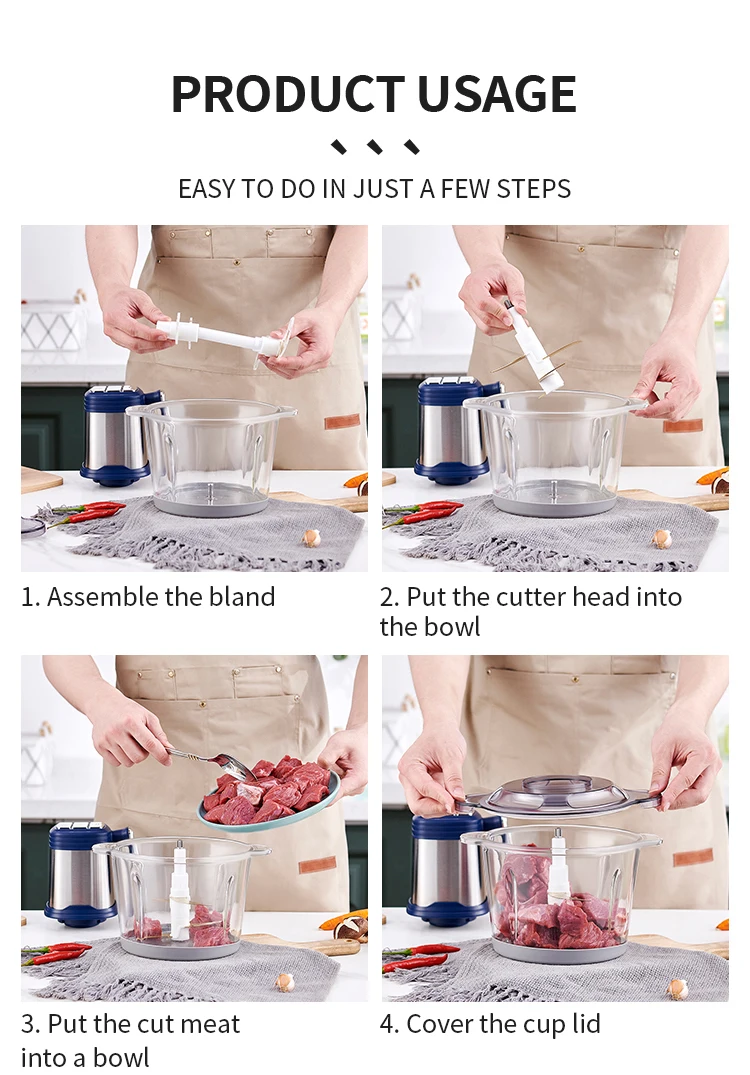 PRODUCT USAGE

EASY TO DO IN JUST A FEW STEPS

1. Assemble the bland

2. Put the cutter head into the bowl

3. Put the cut meat into a bowl

4. Cover the cup lid