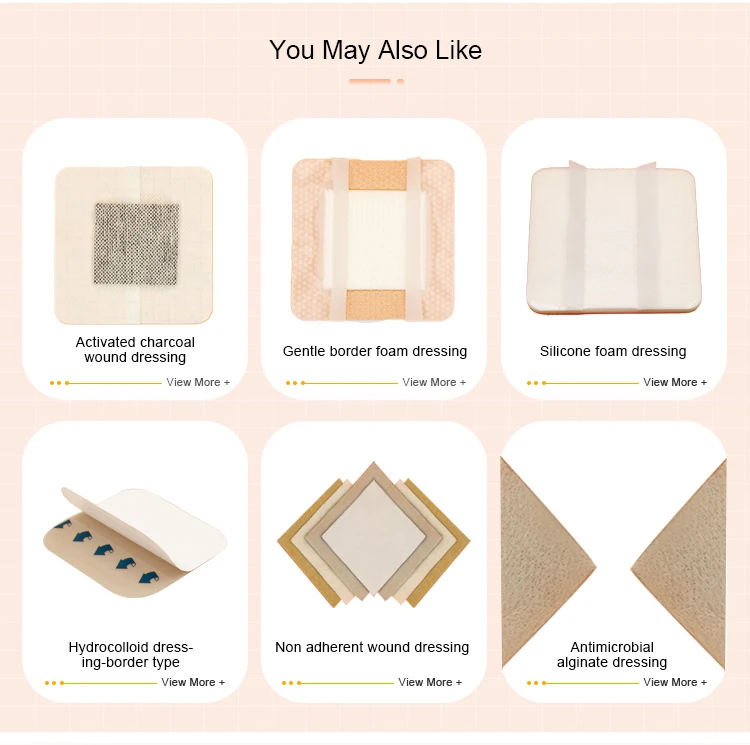 You May Also Like

Activated charcoal wound dressing

View More +

Gentle border foam dressing

View More +

Silicone foam dressing

View More +

Hydrocolloid dressing-border type

View More +

Non adherent wound dressing

View More +

Antimicrobial alginate dressing

View More +