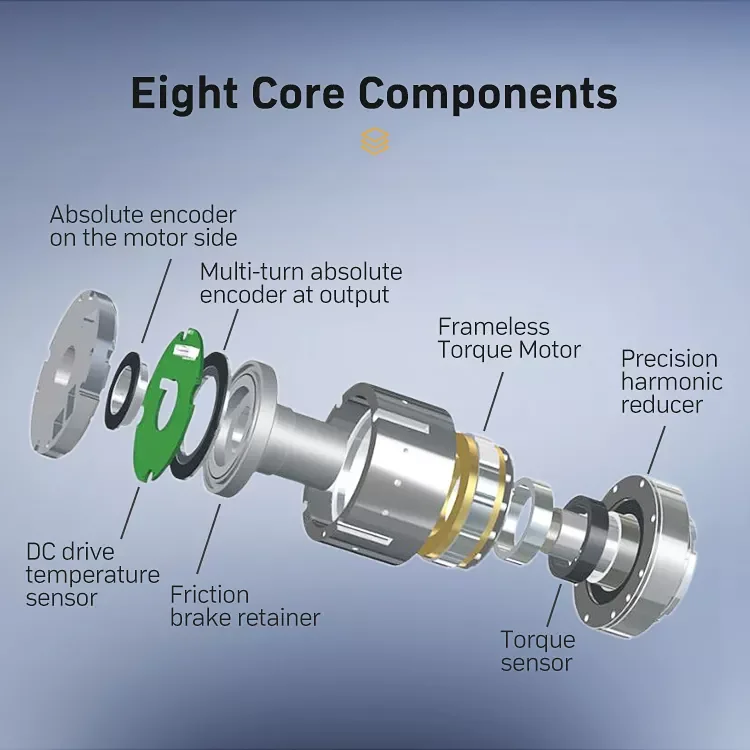 Eight Core Components

Absolute encoder on the motor side

Multi-turn absolute encoder at output

Frameless Torque Motor

Precision harmonic reducer

DC drive temperature sensor

Friction brake retainer

Torque sensor