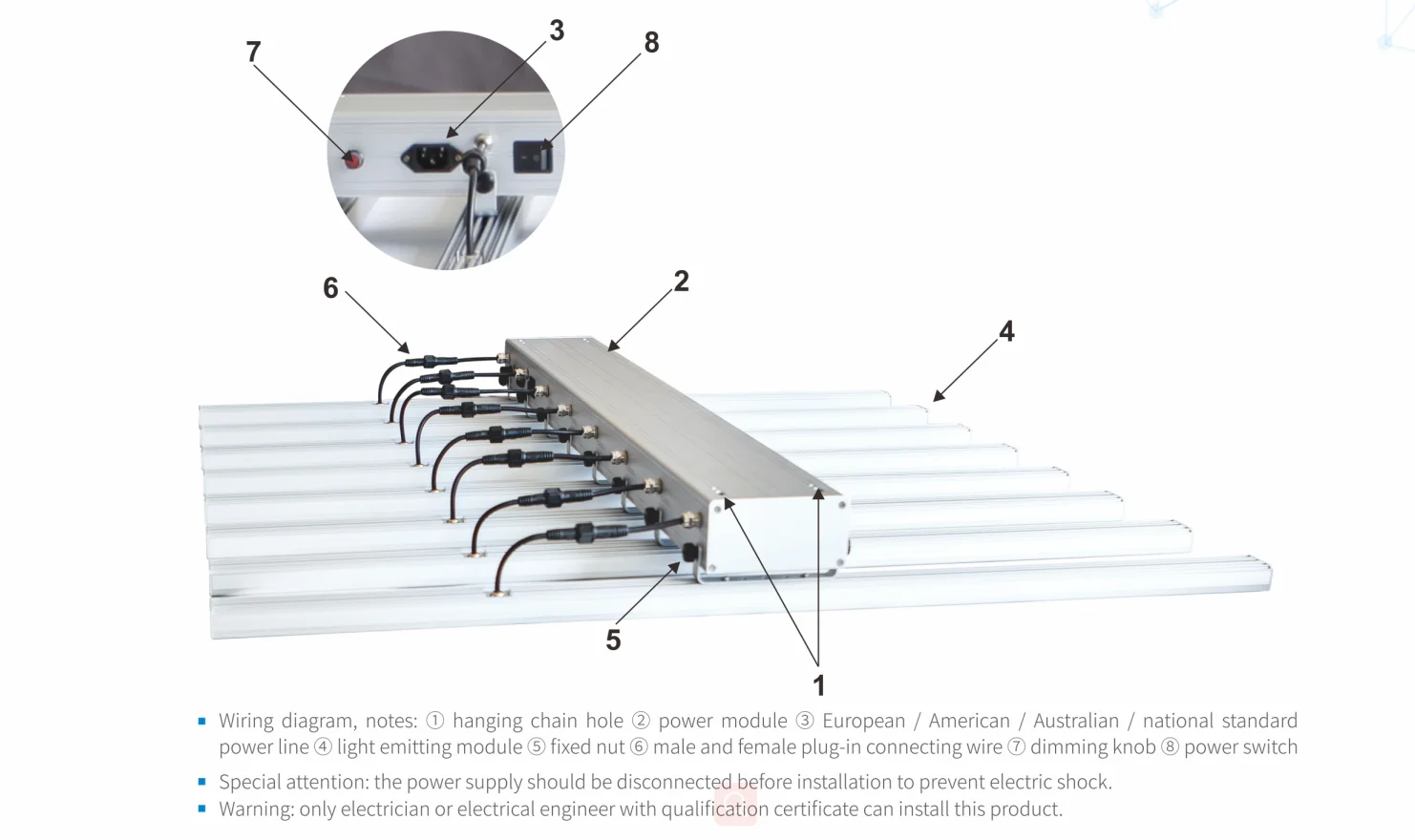 7

3

8

6

2

4

5

1

▪ Wiring diagram, notes: ① hanging chain hole ② power module ③ European / American / Australian / national standard power line ④ light emitting module ⑤ fixed nut ⑥ male and female plug-in connecting wire ⑦ dimming knob ⑧ power switch

▪ Special attention: the power supply should be disconnected before installation to prevent electric shock.

▪ Warning: only electrician or electrical engineer with qualification certificate can install this product.