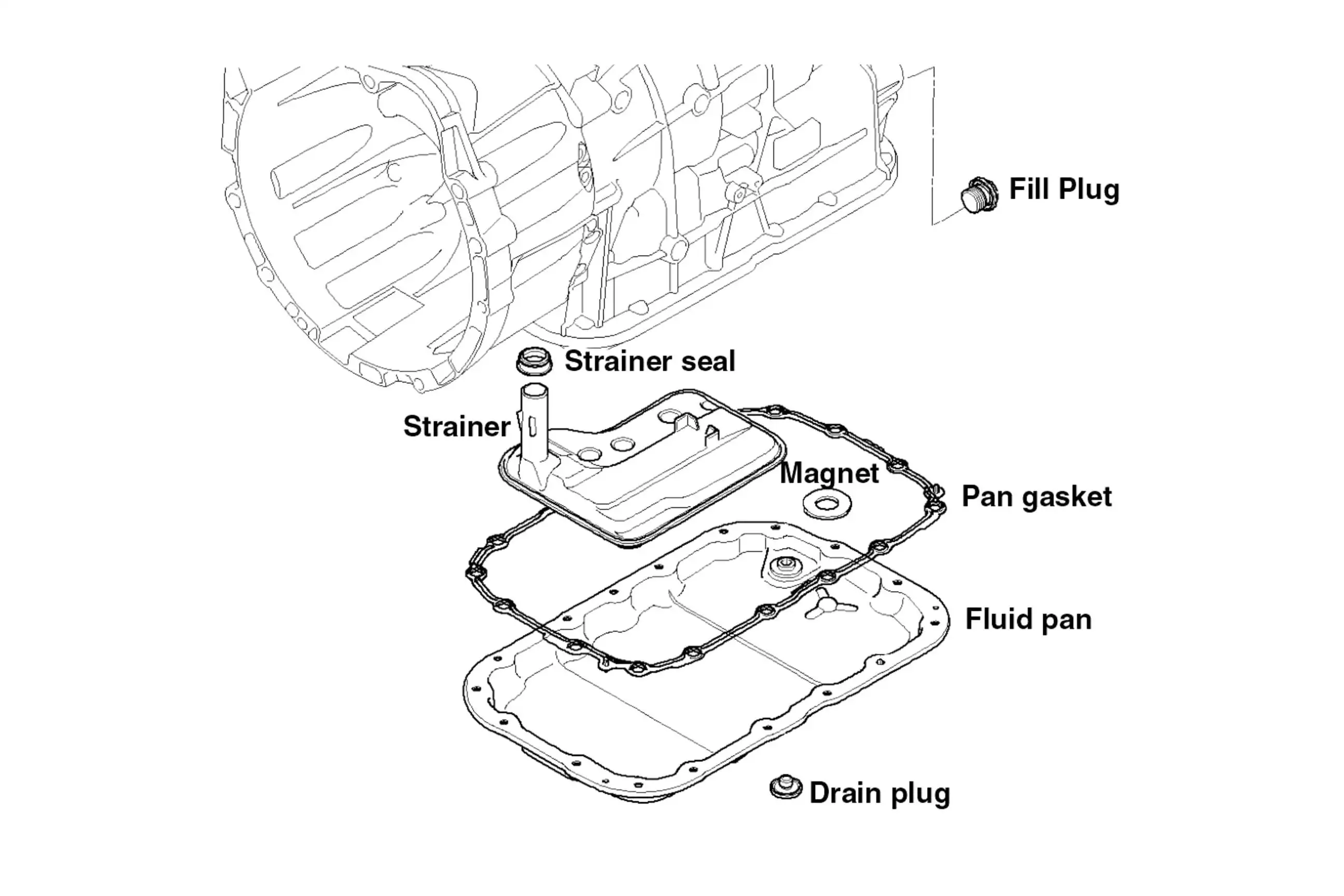 Fill Plug

Strainer seal

Strainer

Magnet

Pan gasket

Fluid pan

Drain plug