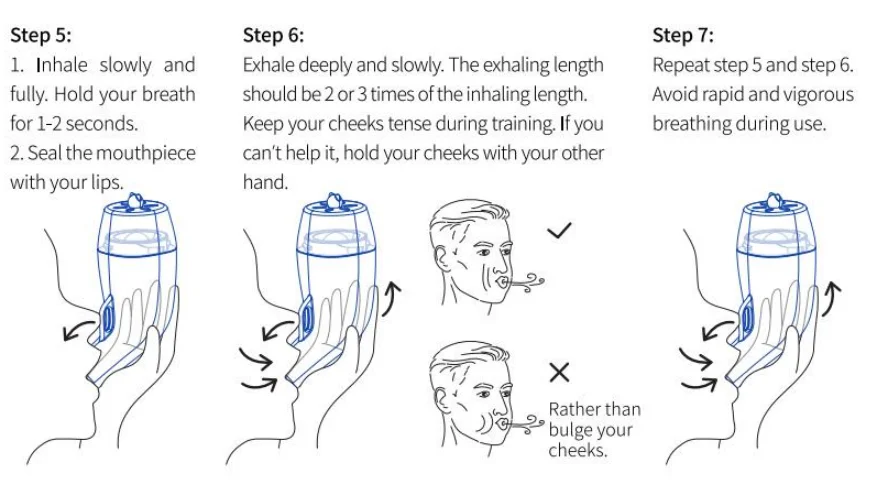 Step 5:
1. Inhale slowly and fully. Hold your breath for 1-2 seconds.
2. Seal the mouthpiece with your lips.

Step 6:
Exhale deeply and slowly. The exhaling length should be 2 or 3 times of the inhaling length. Keep your cheeks tense during training. If you can't help it, hold your cheeks with your other hand.

✓

✕

Rather than bulge your cheeks.

Step 7:
Repeat step 5 and step 6. Avoid rapid and vigorous breathing during use.