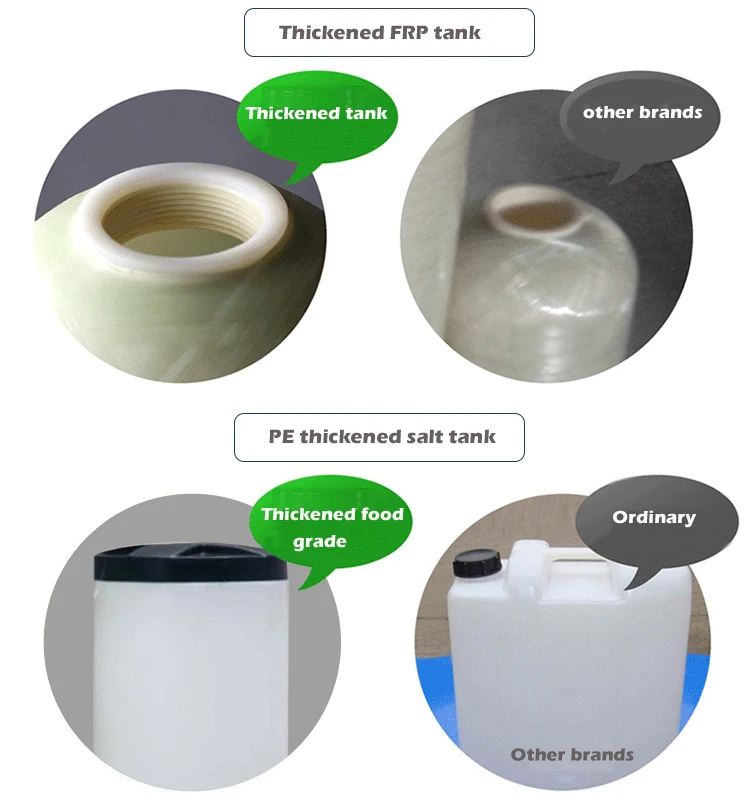 Thickened FRP tank

Thickened tank

other brands

PE thickened salt tank

Thickened food grade

Ordinary

Other brands