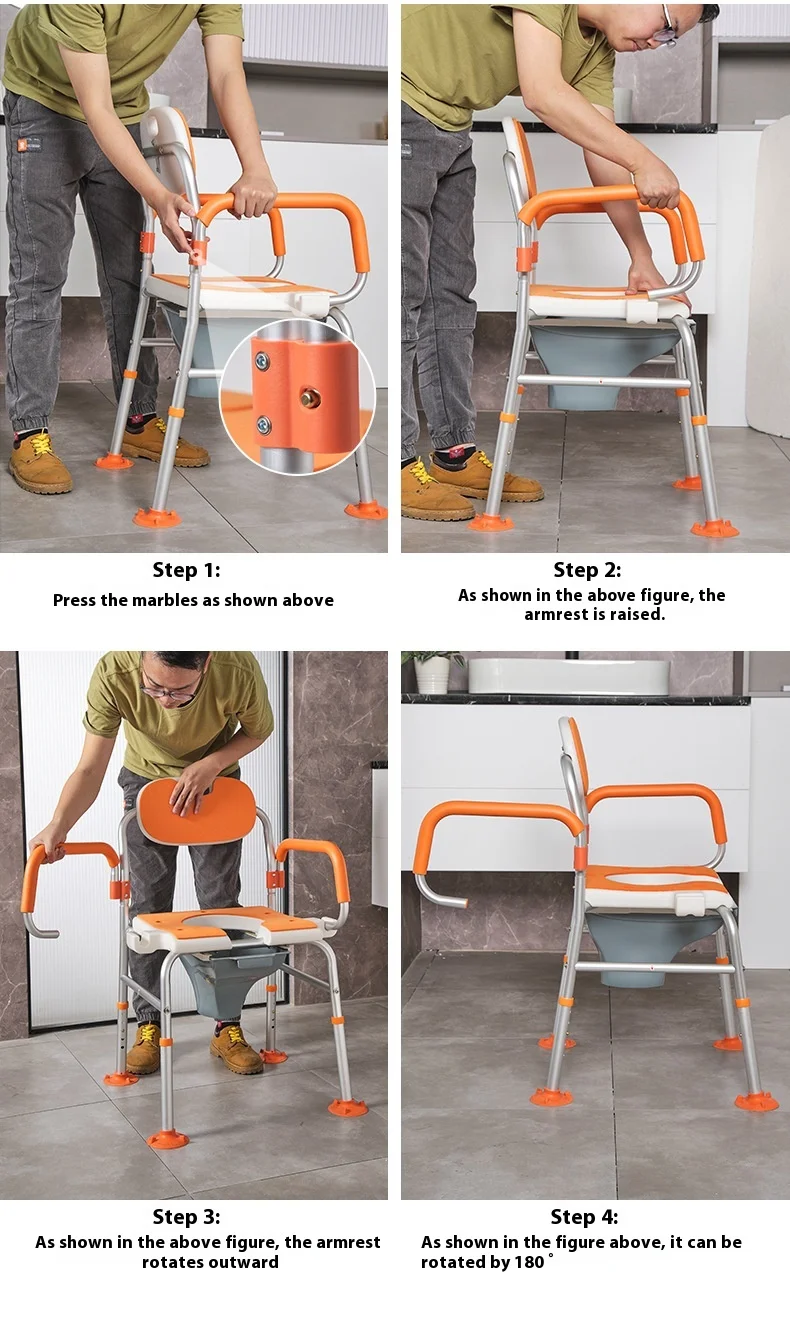 Step 1:
Press the marbles as shown above

Step 2:
As shown in the above figure, the armrest is raised.

Step 3:
As shown in the above figure, the armrest rotates outward

Step 4:
As shown in the figure above, it can be rotated by 180 °