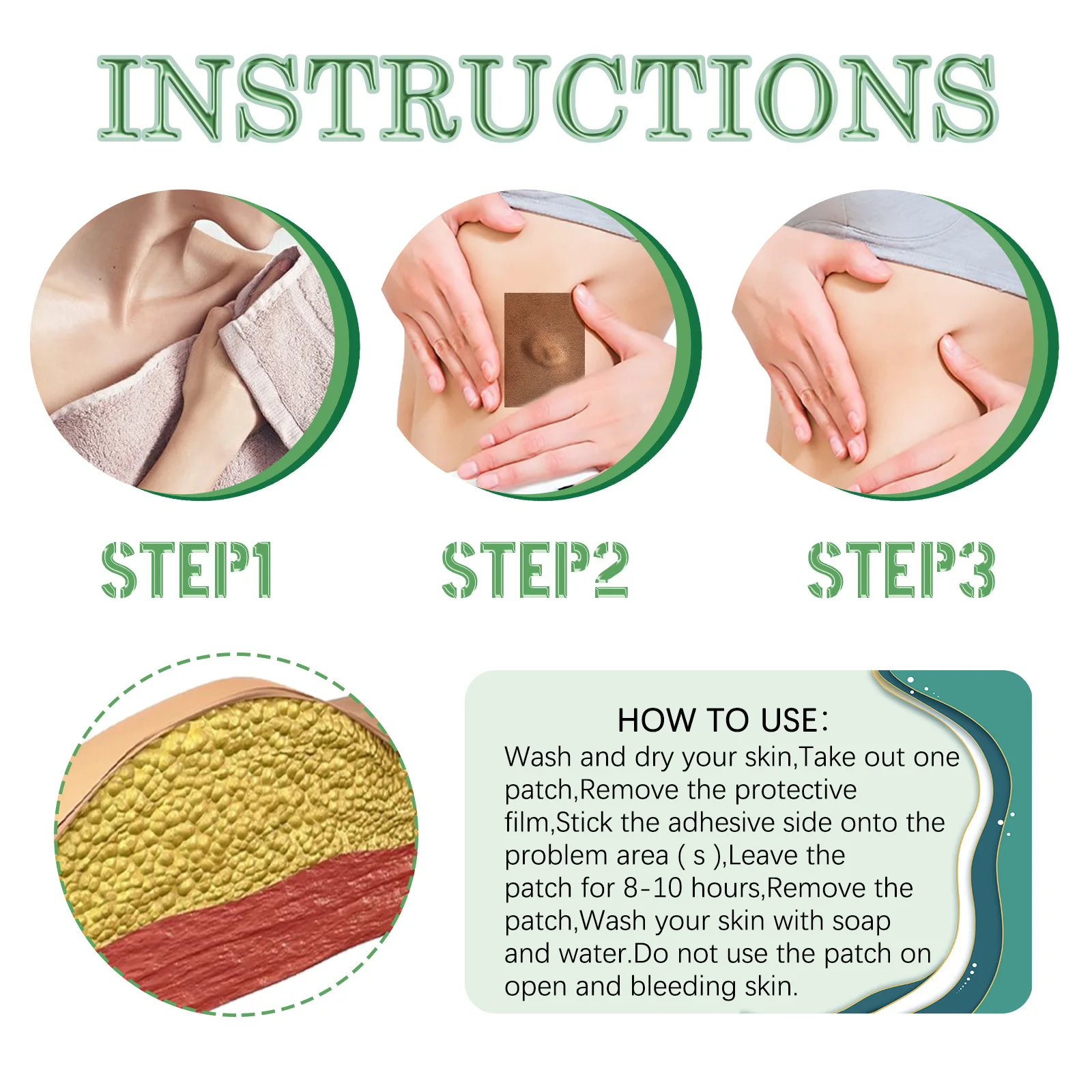 INSTRUCTIONS

STEP1

STEP2

STEP3

HOW TO USE:
Wash and dry your skin,Take out one patch,Remove the protective film,Stick the adhesive side onto the problem area ( s ),Leave the patch for 8-10 hours,Remove the patch,Wash your skin with soap and water.Do not use the patch on open and bleeding skin.