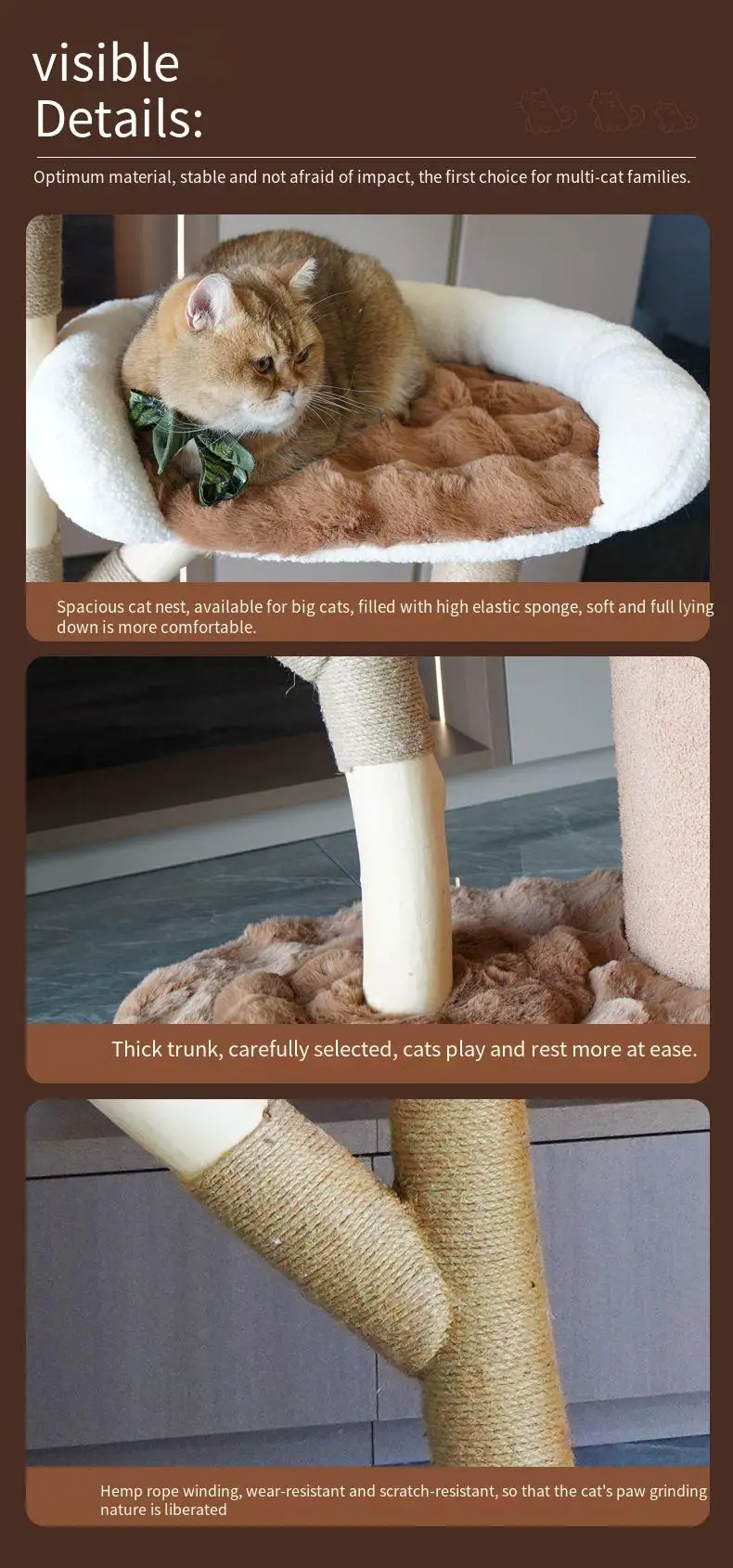 visible
Details:

Optimum material, stable and not afraid of impact, the first choice for multi-cat families.

Spacious cat nest, available for big cats, filled with high elastic sponge, soft and full lying down is more comfortable.

Thick trunk, carefully selected, cats play and rest more at ease.

Hemp rope winding, wear-resistant and scratch-resistant, so that the cat's paw grinding nature is liberated